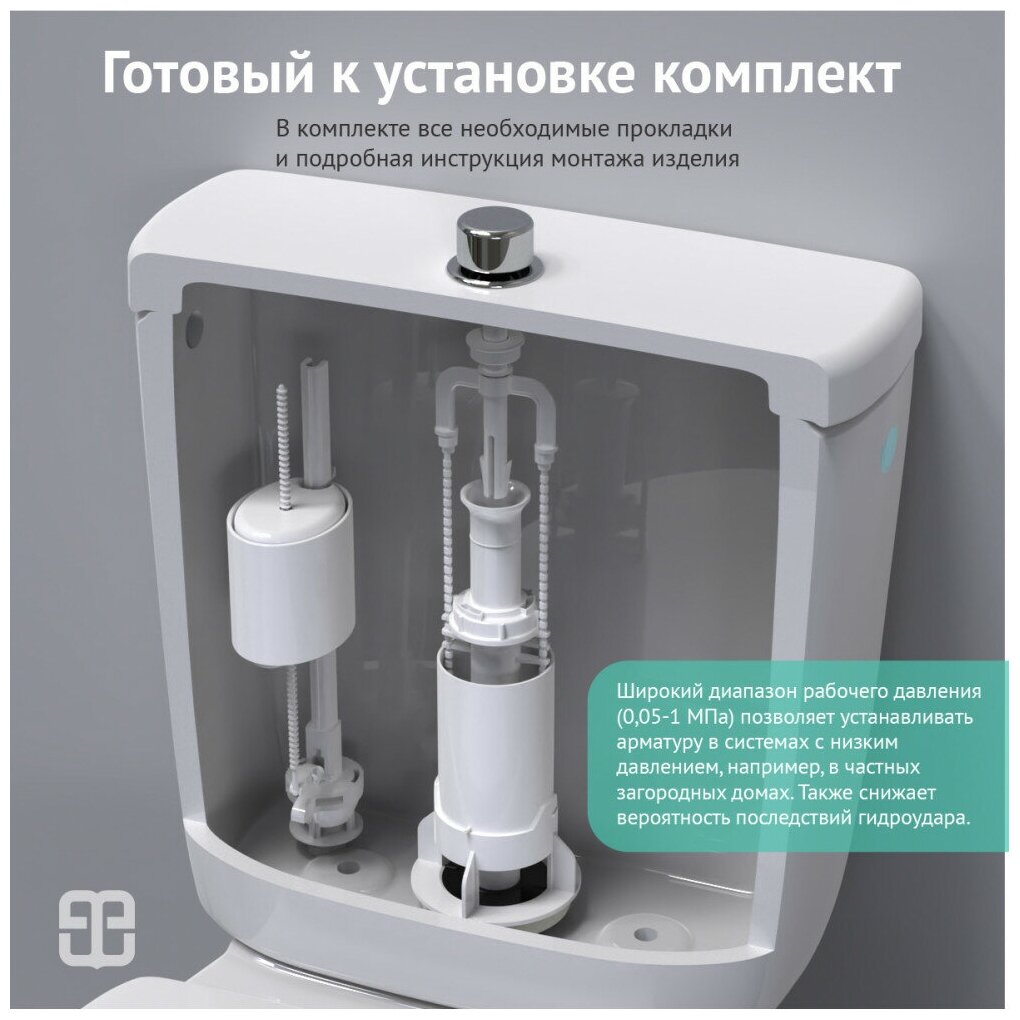 Готовый к установке комплект

В комплекте все необходимые прокладки и подробная инструкция монтажа изделия

Широкий диапазон рабочего давления (0,05-1 МПа) позволяет устанавливать арматуру в системах с низким давлением, например, в частных загородных домах. Также снижает вероятность последствий гидроудара.