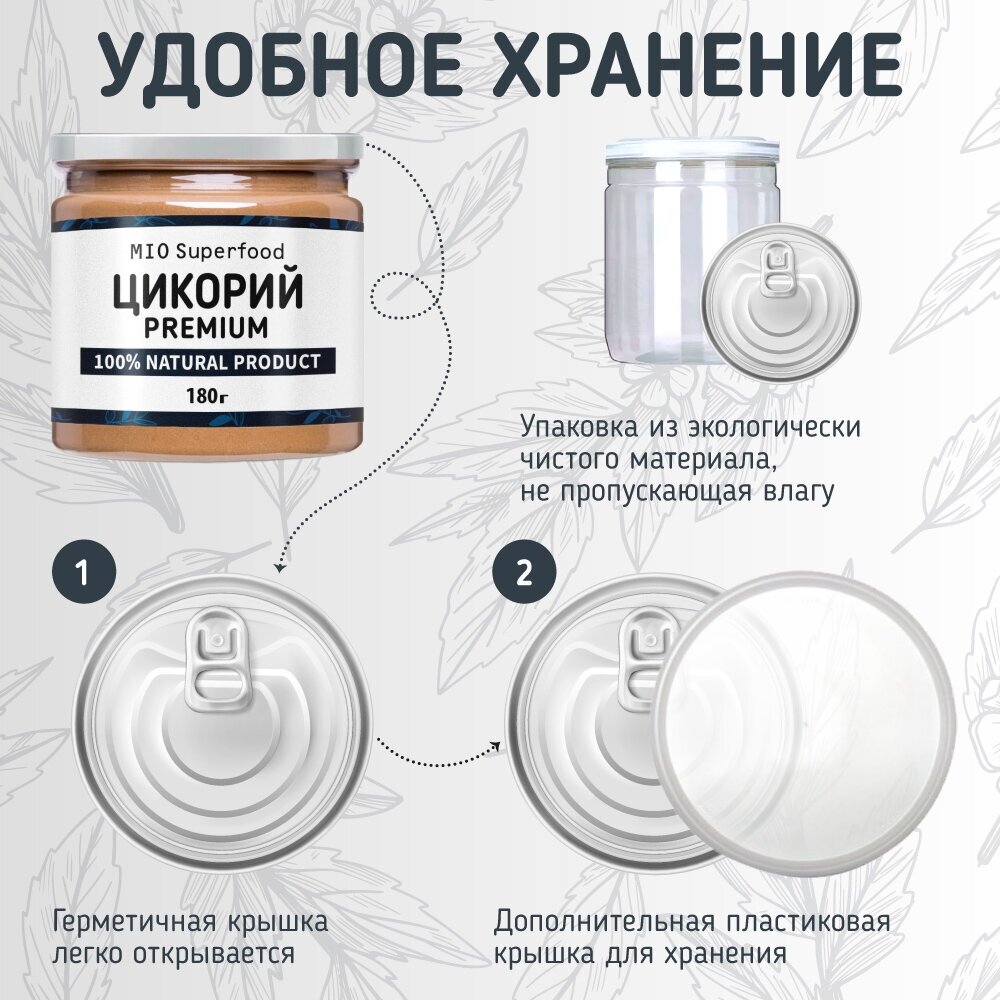 УДОБНОЕ ХРАНЕНИЕ

MIO Superfood
ЦИКОРИЙ
PREMIUM
100% NATURAL PRODUCT
180г

Упаковка из экологически чистого материала, не пропускающая влагу

1

2

Герметичная крышка легко открывается

Дополнительная пластиковая крышка для хранения