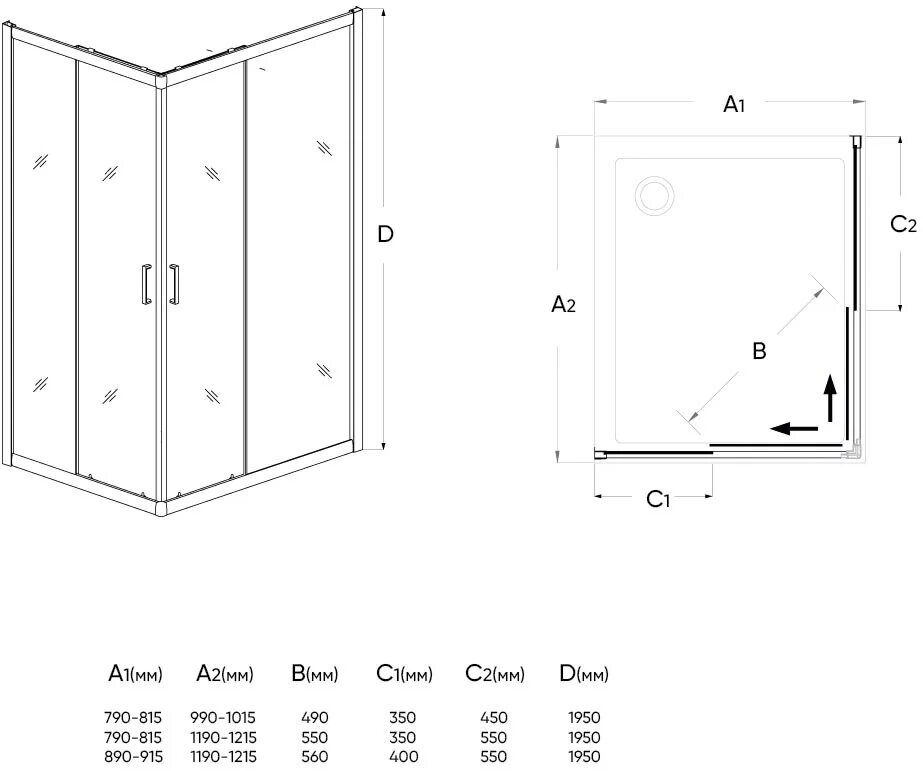 D

A1

C2

A2

B

C1

| A1(мм) | A2(мм) | B(мм) | C1(мм) | C2(мм) | D(мм) |
|---|---|---|---|---|---|
| 790-815 | 990-1015 | 490 | 350 | 450 | 1950 |
| 790-815 | 1190-1215 | 550 | 350 | 550 | 1950 |
| 890-915 | 1190-1215 | 560 | 400 | 550 | 1950 |