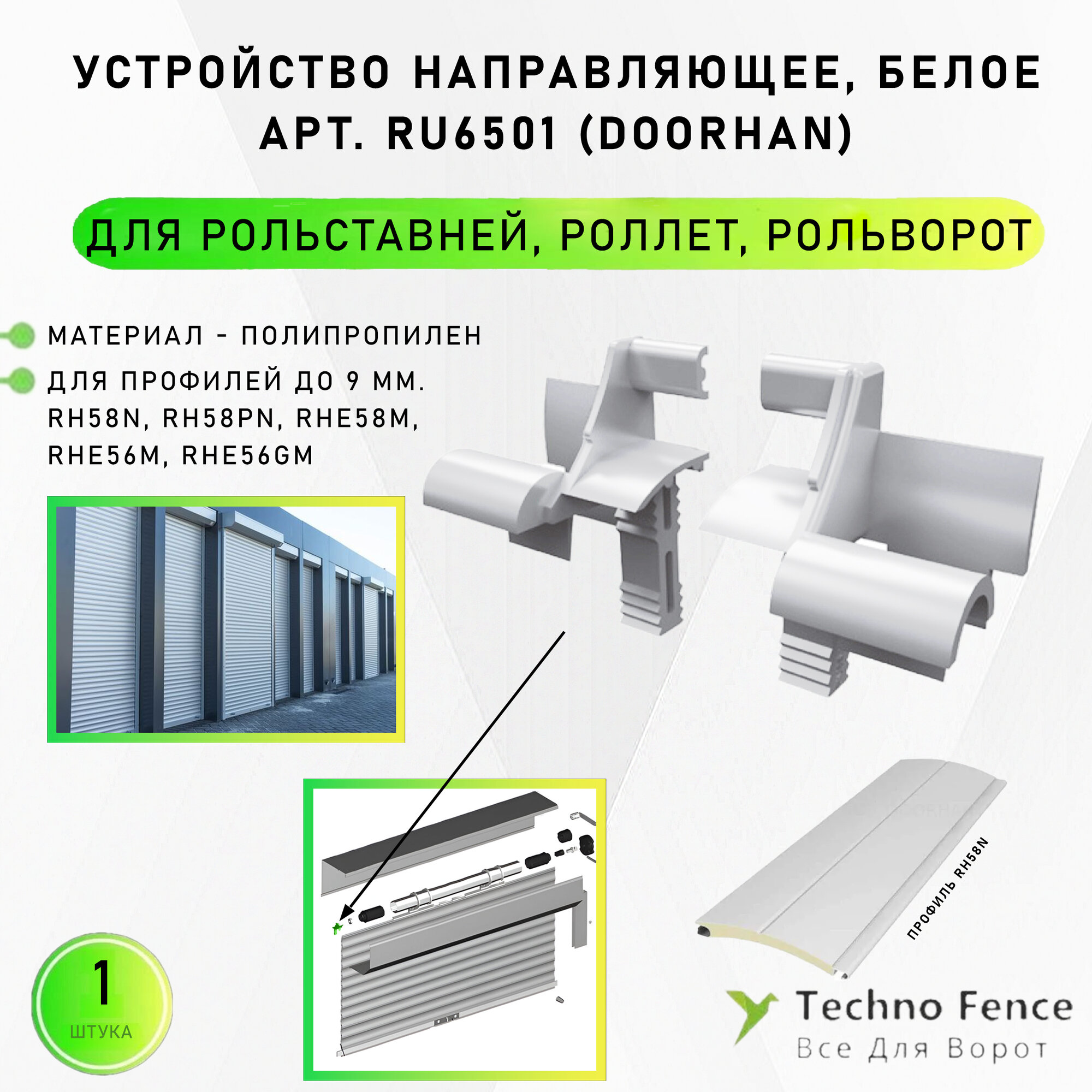 УСТРОЙСТВО НАПРАВЛЯЮЩЕЕ, БЕЛОЕ АРТ. RU6501 (DOORHAN)

ДЛЯ РОЛЬСТАВНЕЙ, РОЛЛЕТ, РОЛЬВОРОТ

МАТЕРИАЛ - ПОЛИПРОПИЛЕН

ДЛЯ ПРОФИЛЕЙ ДО 9 ММ. RH58N, RH58PN, RHE58M, RHE56M, RHE56GM

ПРОФИЛЬ RH58N

1
ШТУКА

Techno Fence
Все Для Ворот