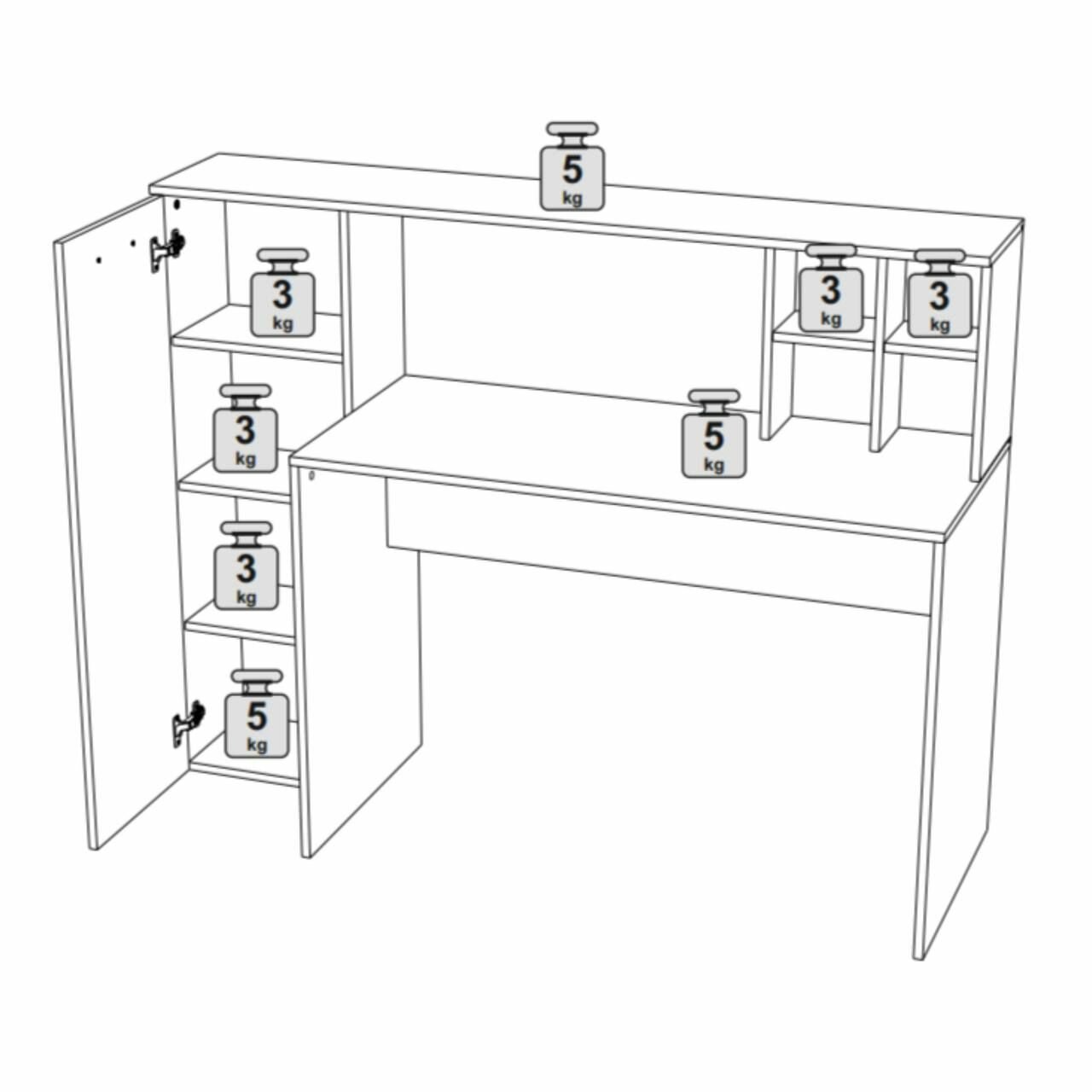 5
kg

3
kg

3
kg

3
kg

3
kg

5
kg

3
kg

5
kg