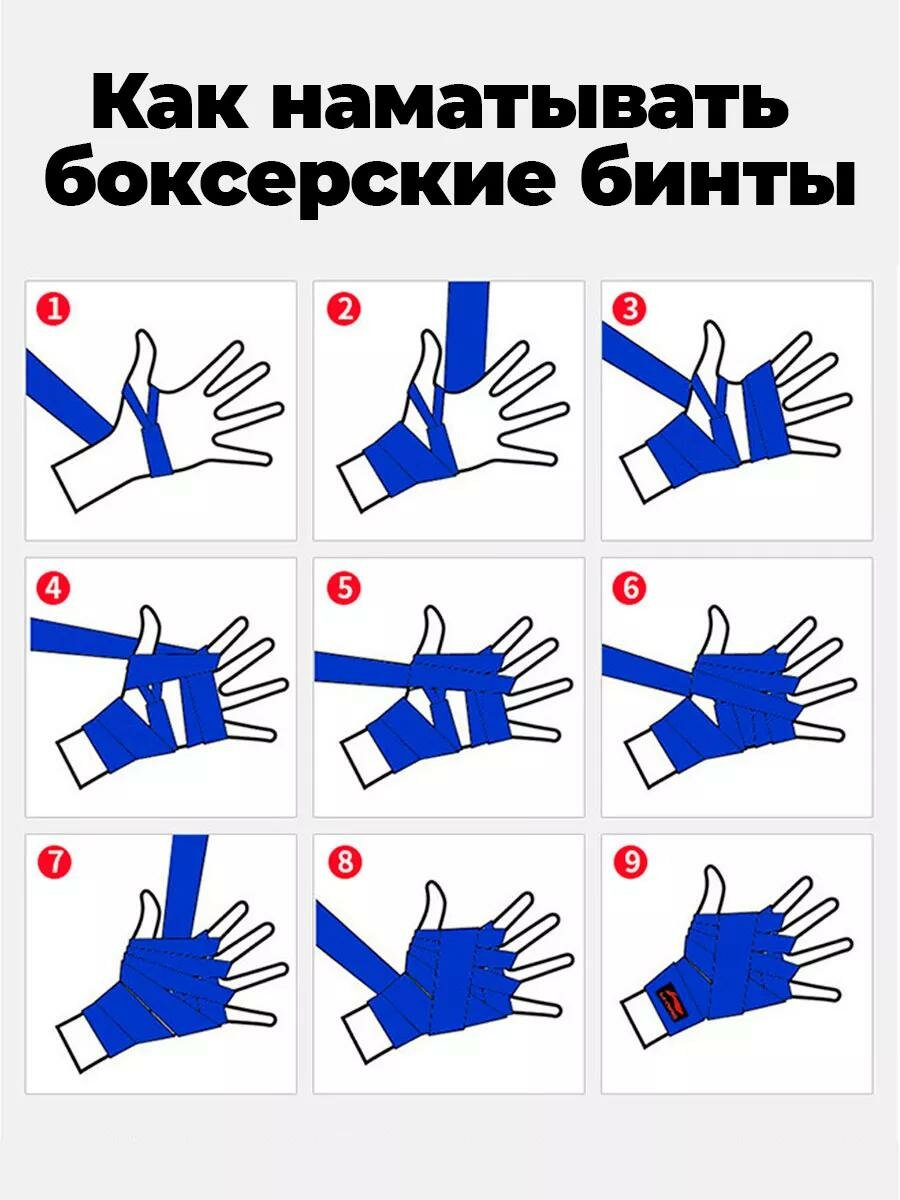 Как наматывать боксерские бинты

1

2

3

4

5

6

7

8

9