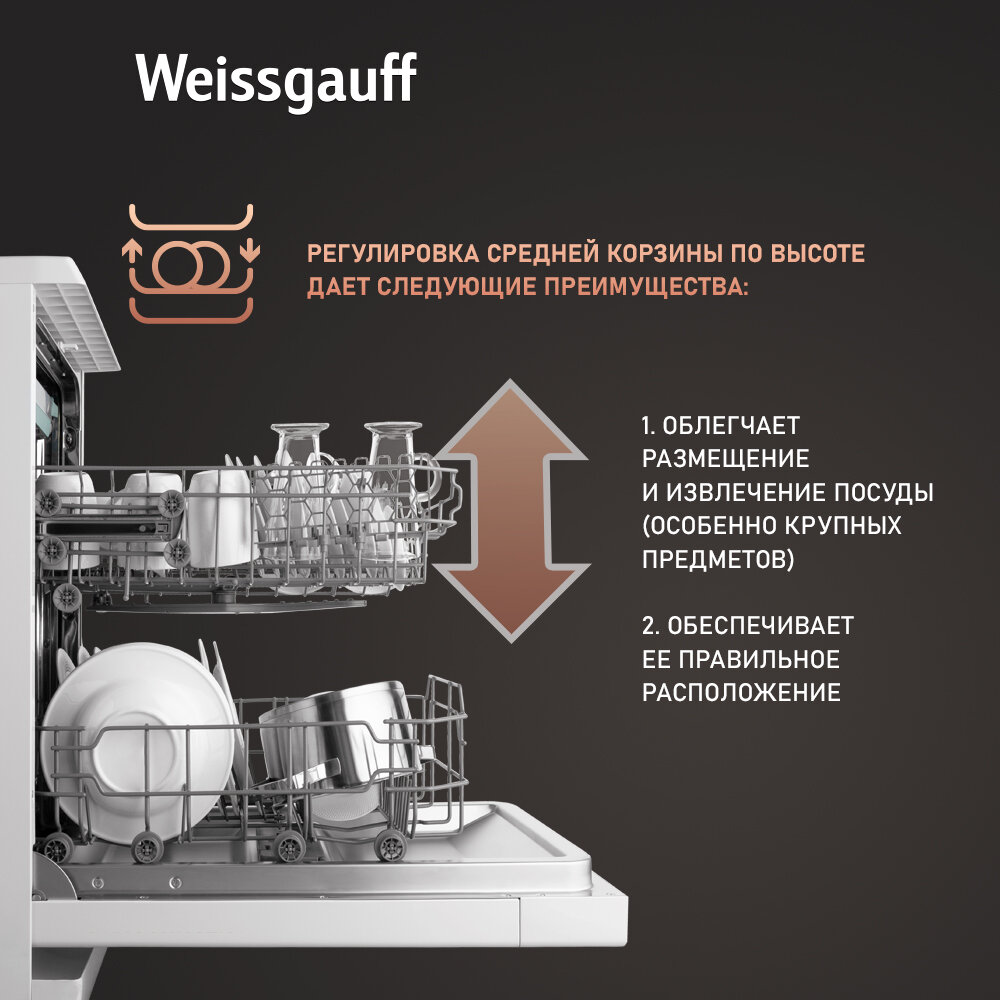 Weissgauff

РЕГУЛИРОВКА СРЕДНЕЙ КОРЗИНЫ ПО ВЫСОТЕ ДАЕТ СЛЕДУЮЩИЕ ПРЕИМУЩЕСТВА:

1. ОБЛЕГЧАЕТ РАЗМЕЩЕНИЕ И ИЗВЛЕЧЕНИЕ ПОСУДЫ (ОСОБЕННО КРУПНЫХ ПРЕДМЕТОВ)

2. ОБЕСПЕЧИВАЕТ ЕЕ ПРАВИЛЬНОЕ РАСПОЛОЖЕНИЕ