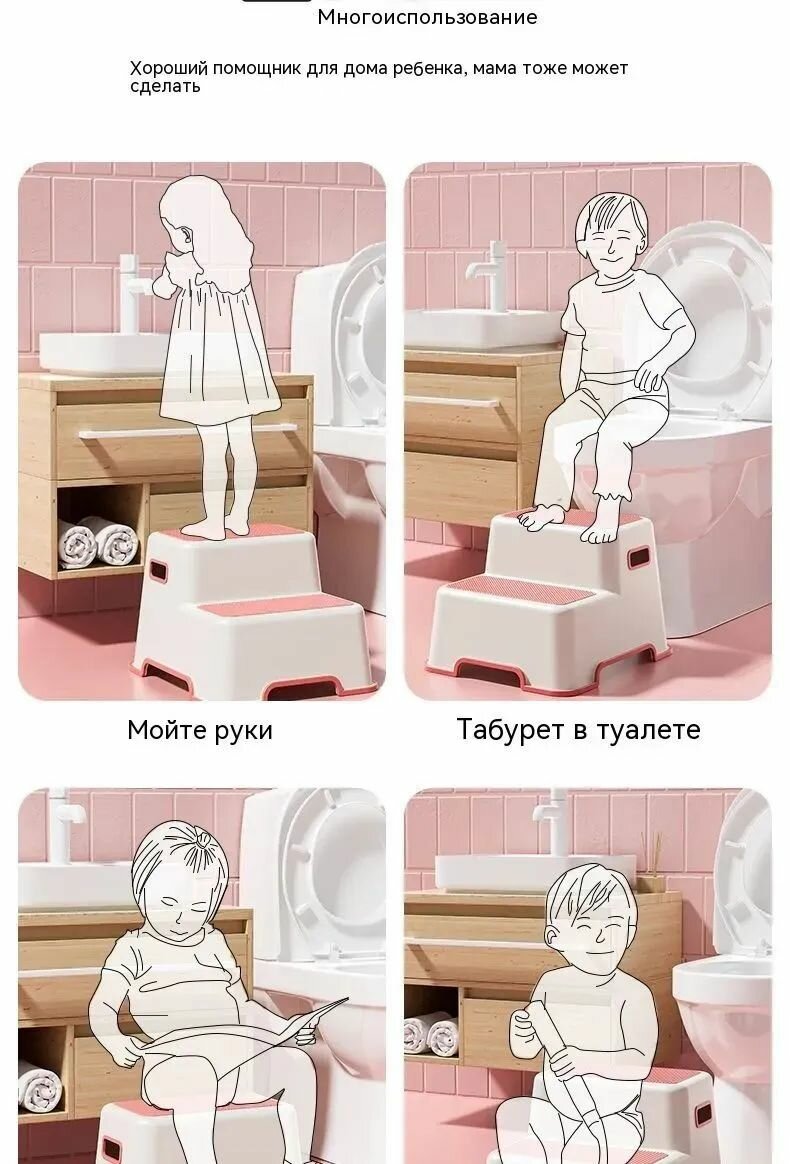 Многоиспользование

Хороший помощник для дома ребенка, мама тоже может сделать

Мойте руки

Табурет в туалете