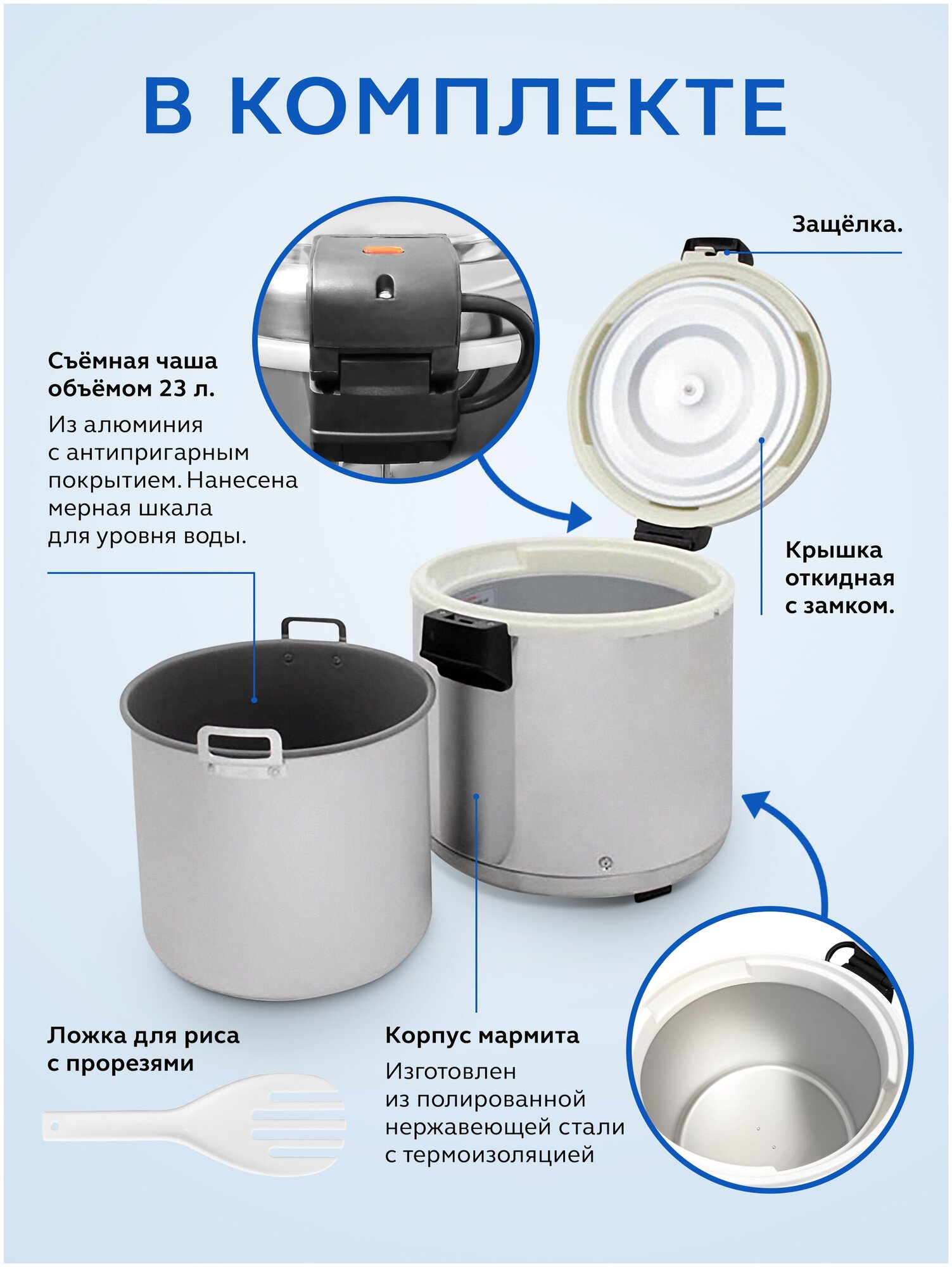 В КОМПЛЕКТЕ

Защёлка.

Съёмная чаша объёмом 23 л.

Из алюминия с антипригарным покрытием. Нанесена мерная шкала для уровня воды.

Крышка откидная с замком.

Ложка для риса с прорезями

Корпус мармита

Изготовлен из полированной нержавеющей стали с термоизоляцией