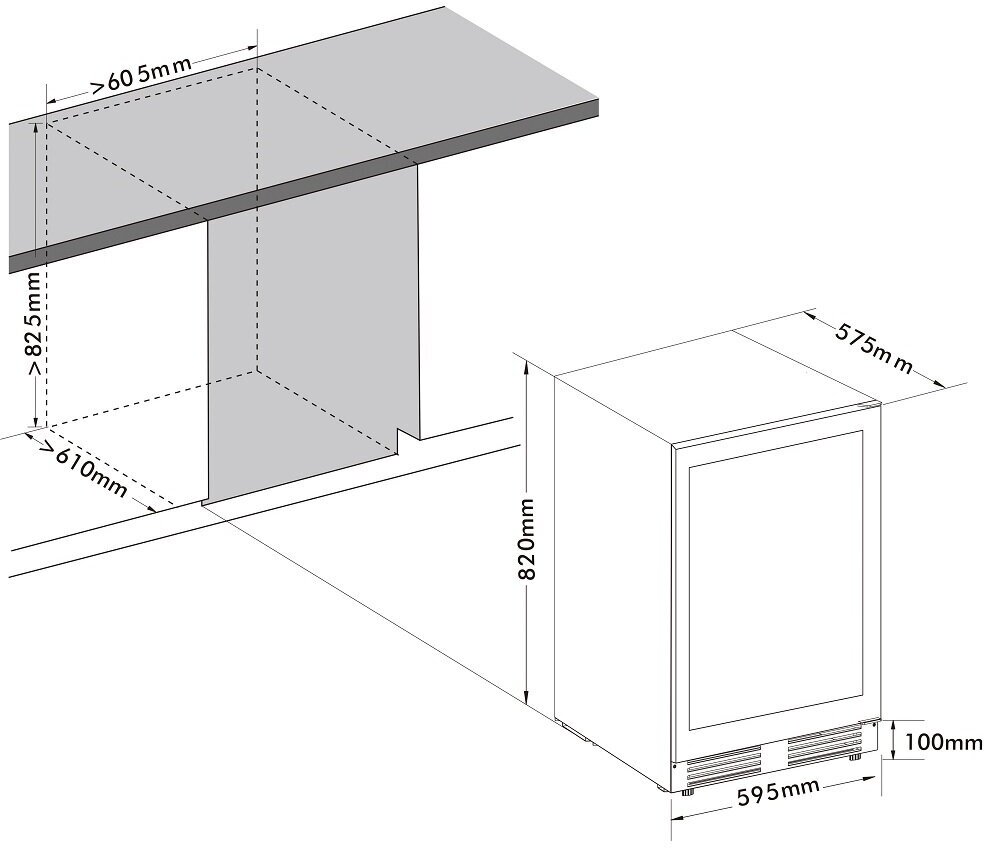 >605mm
>825mm
>610mm
575mm
820mm
100mm
595mm