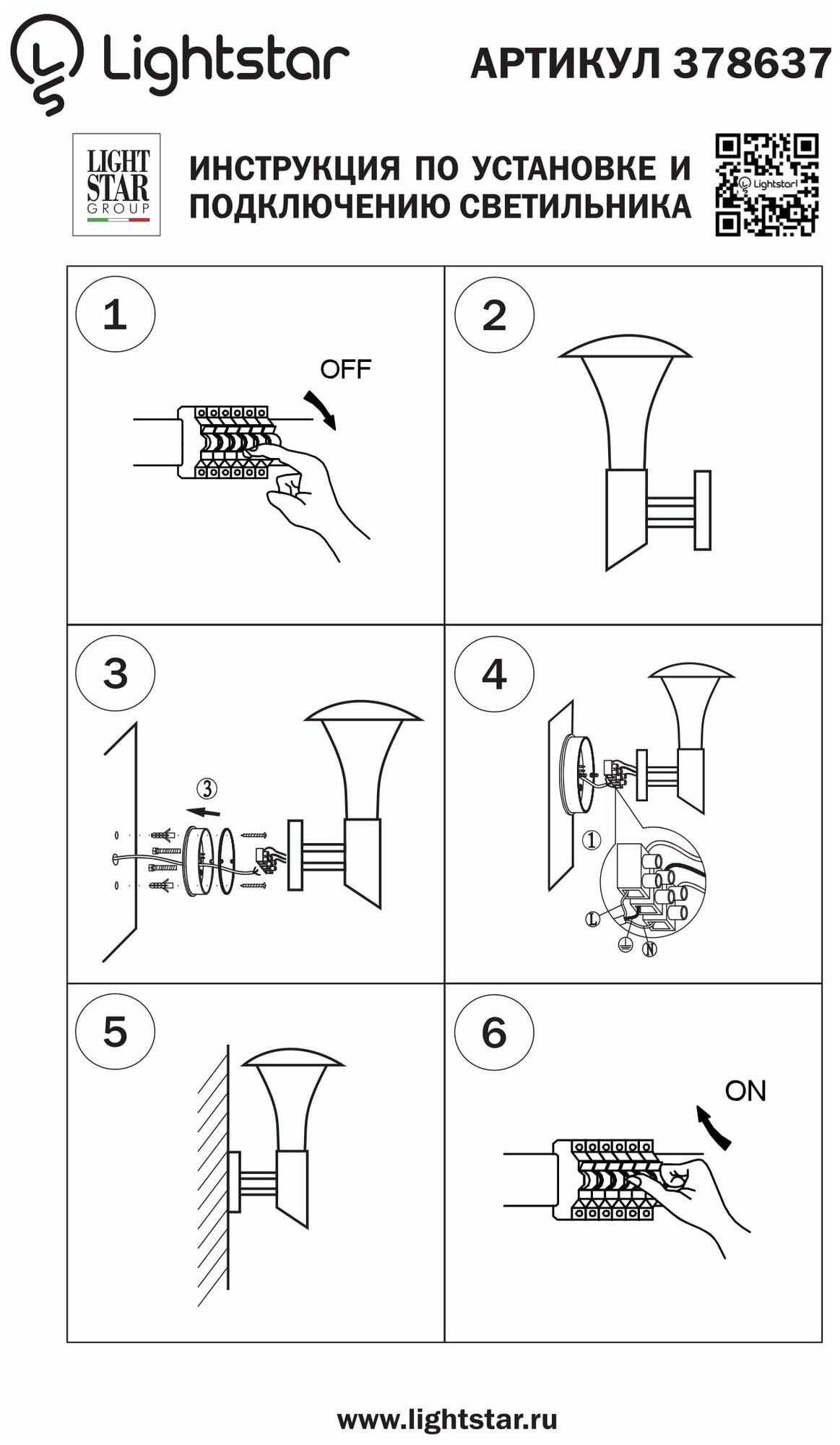 Lightstar

АРТИКУЛ 378637

LIGHT STAR GROUP

ИНСТРУКЦИЯ ПО УСТАНОВКЕ И ПОДКЛЮЧЕНИЮ СВЕТИЛЬНИКА

Lightstar

1

OFF

2

3

③

4

①

L

N

5

6

ON

www.lightstar.ru