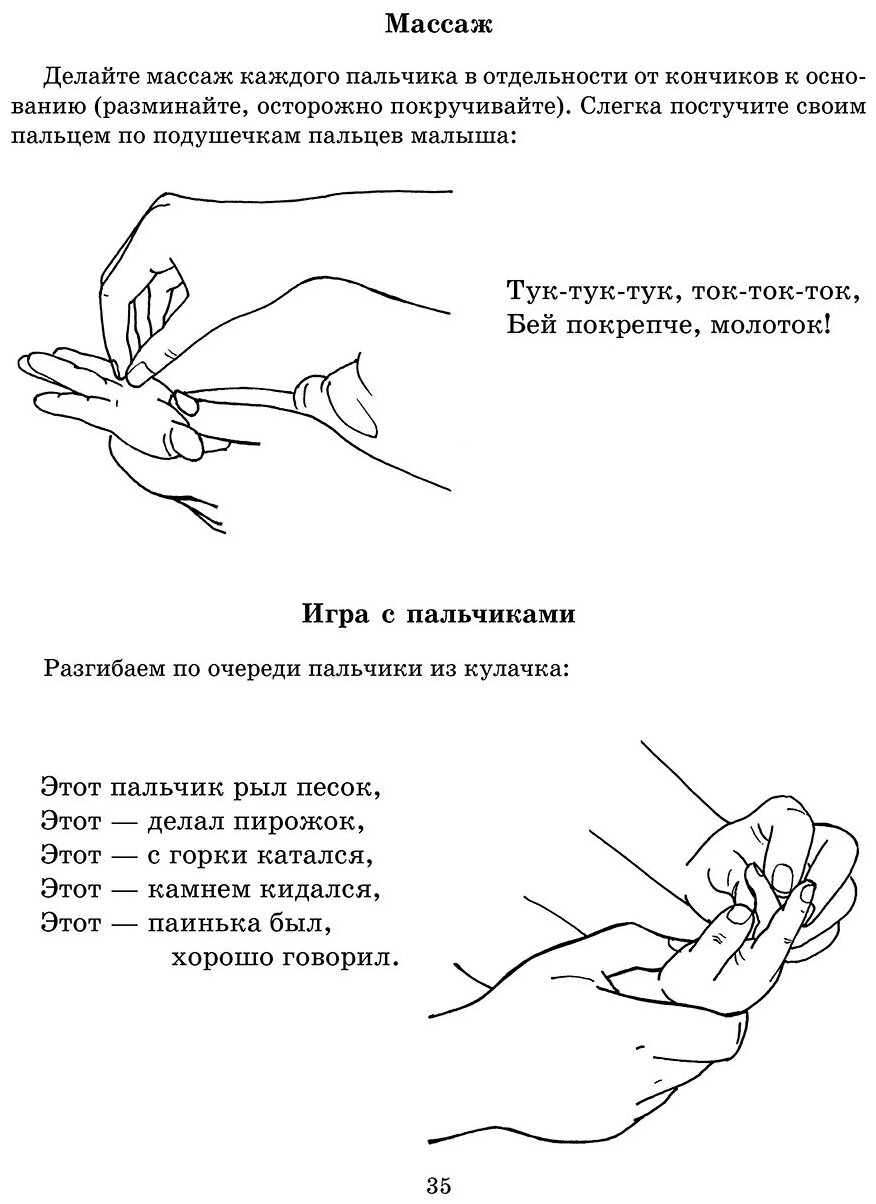 Массаж

Делайте массаж каждого пальчика в отдельности от кончиков к основанию (разминайте, осторожно покручивайте). Слегка постучите своим пальцем по подушечкам пальцев малыша:

Тук-тук-тук, ток-ток-ток,
Бей покрепче, молоток!

Игра с пальчиками

Разгибаем по очереди пальчики из кулачка:

Этот пальчик рыл песок,
Этот — делал пирожок,
Этот — с горки катался,
Этот — камнем кидался,
Этот — паинька был,
хорошо говорил.

35