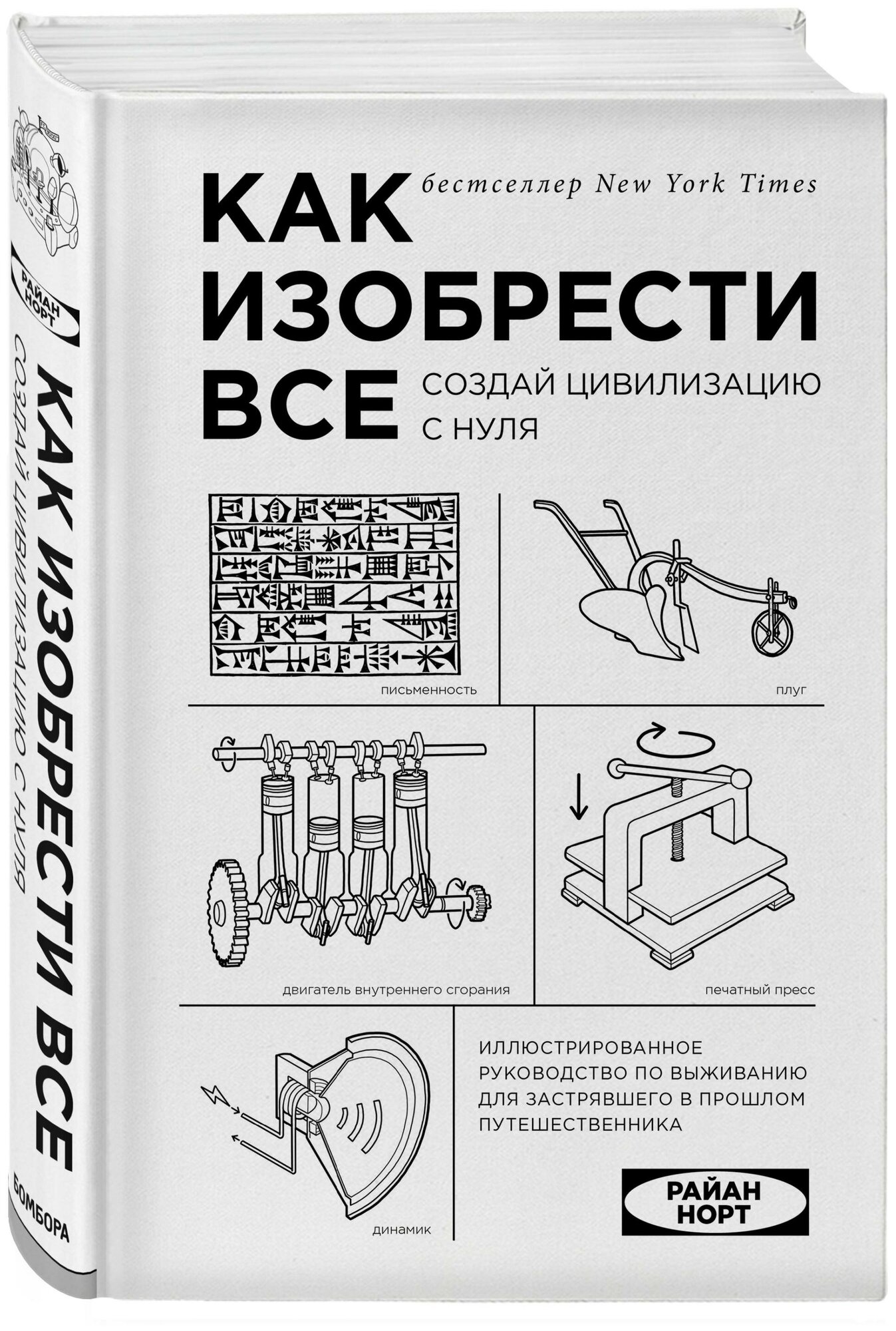 РАЙАН НОРТ
КАК ИЗОБРЕСТИ ВСЕ
СОЗДАЙ ЦИВИЛИЗАЦИЮ С НУЛЯ
БОМБОРА

бестселлер New York Times

КАК ИЗОБРЕСТИ ВСЕ

СОЗДАЙ ЦИВИЛИЗАЦИЮ С НУЛЯ

письменность

плуг

двигатель внутреннего сгорания

печатный пресс

динамик

ИЛЛЮСТРИРОВАННОЕ РУКОВОДСТВО ПО ВЫЖИВАНИЮ ДЛЯ ЗАСТРЯВШЕГО В ПРОШЛОМ ПУТЕШЕСТВЕННИКА

РАЙАН НОРТ