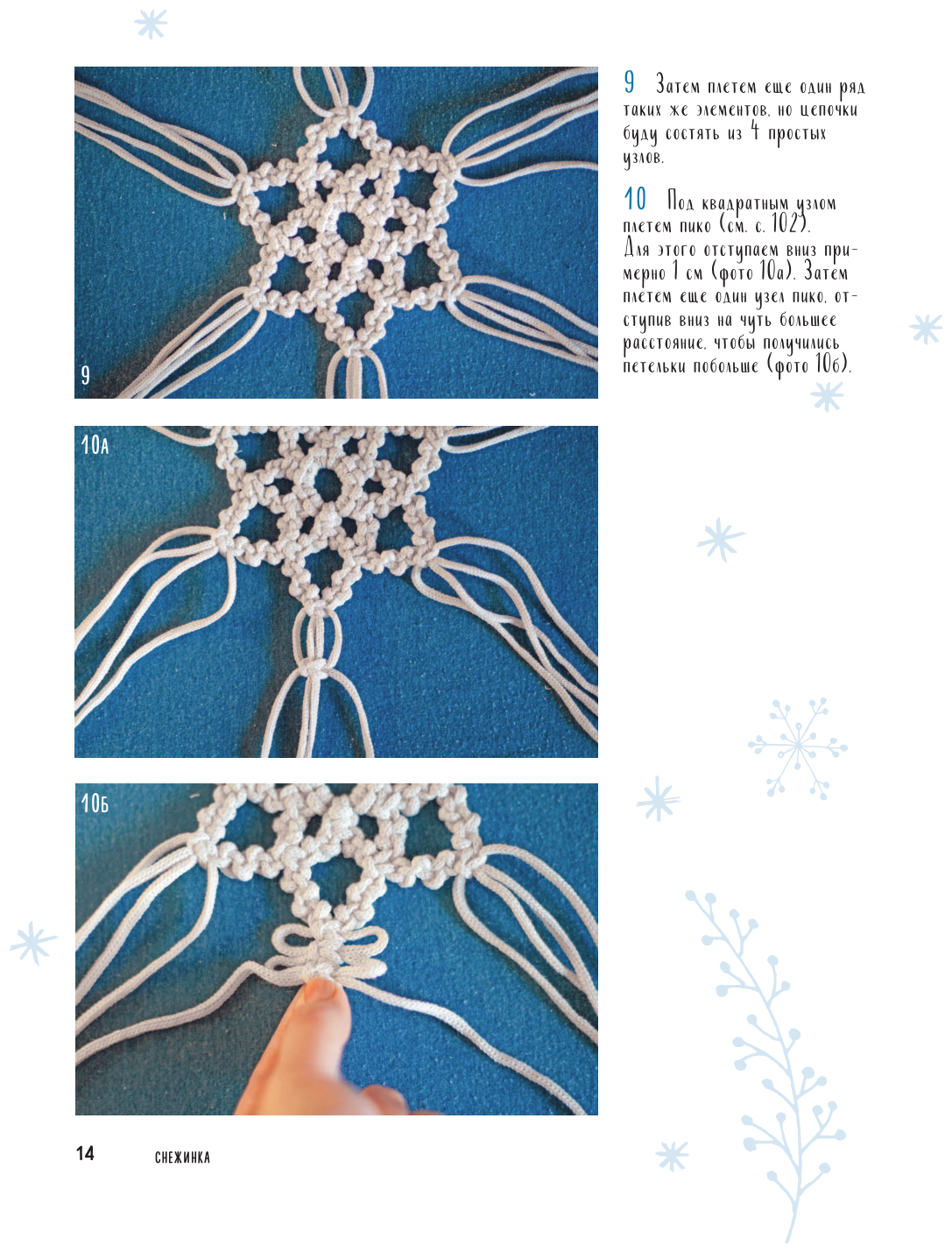 9

10А

10Б

9 Затем плетем еще один ряд таких же элементов, но цепочки буду состять из 4 простых узлов.

10 Под квадратным узлом плетем пико (см. с. 102). Для этого отступаем вниз примерно 1 см (фото 10а). Затем плетем еще один узел пико, отступив вниз на чуть большее расстояние, чтобы получились петельки побольше (фото 10б).

14 СНЕЖИНКА