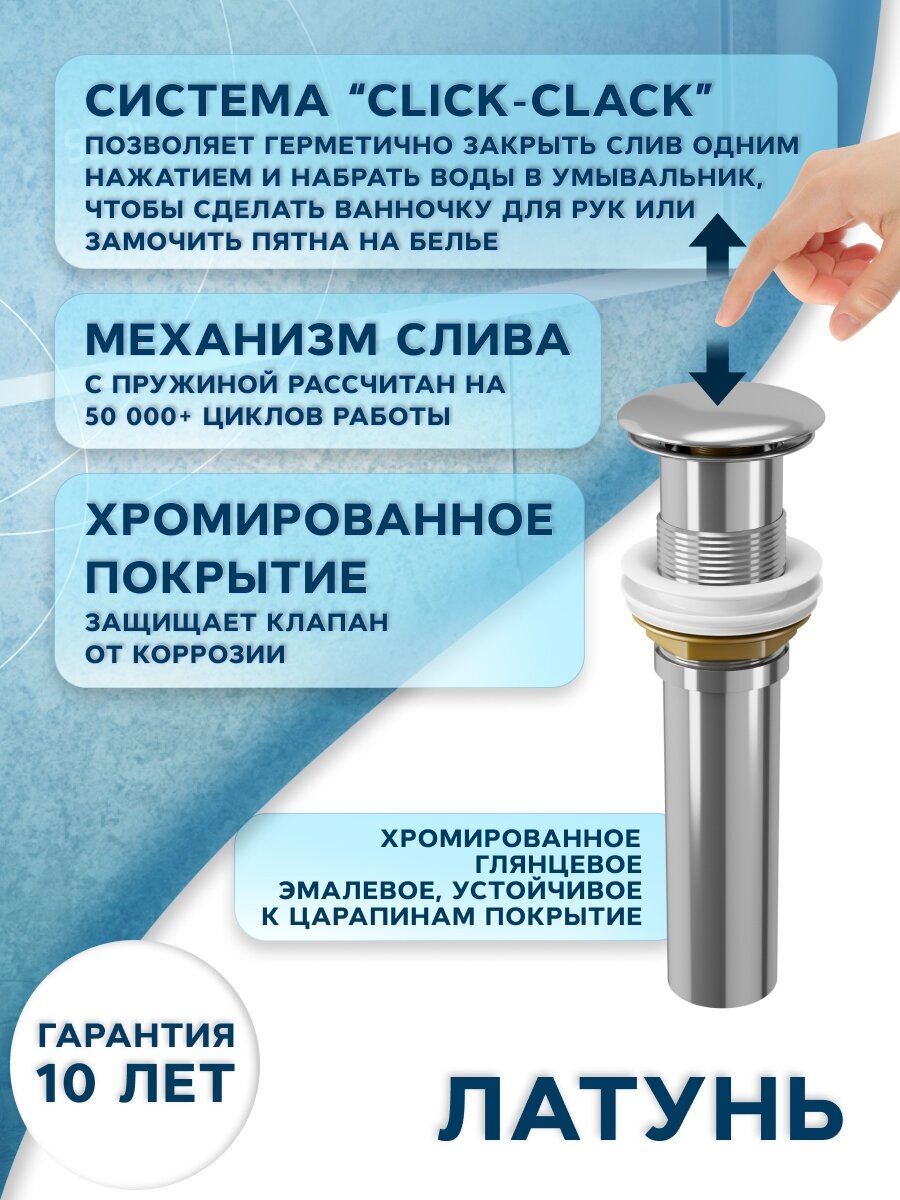 СИСТЕМА “CLICK-CLACK”
ПОЗВОЛЯЕТ ГЕРМЕТИЧНО ЗАКРЫТЬ СЛИВ ОДНИМ НАЖАТИЕМ И НАБРАТЬ ВОДЫ В УМЫВАЛЬНИК, ЧТОБЫ СДЕЛАТЬ ВАННОЧКУ ДЛЯ РУК ИЛИ ЗАМОЧИТЬ ПЯТНА НА БЕЛЬЕ

МЕХАНИЗМ СЛИВА
С ПРУЖИНОЙ РАССЧИТАН НА 50 000+ ЦИКЛОВ РАБОТЫ

ХРОМИРОВАННОЕ ПОКРЫТИЕ
ЗАЩИЩАЕТ КЛАПАН ОТ КОРРОЗИИ

ХРОМИРОВАННОЕ ГЛЯНЦЕВОЕ ЭМАЛЕВОЕ, УСТОЙЧИВОЕ К ЦАРАПИНАМ ПОКРЫТИЕ

ГАРАНТИЯ 10 ЛЕТ

ЛАТУНЬ