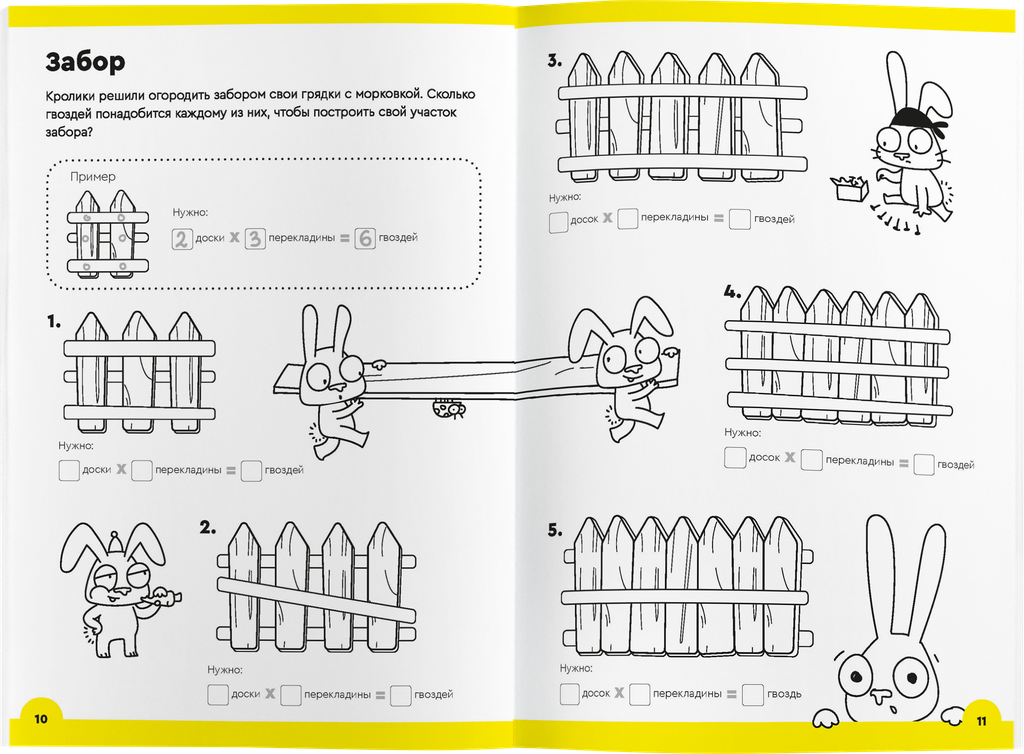 Забор

Кролики решили огородить забором свои грядки с морковкой. Сколько гвоздей понадобится каждому из них, чтобы построить свой участок забора?

Пример

Нужно:

2 доски x 3 перекладины = 6 гвоздей

1.

Нужно:

доски x перекладины = гвоздей

2.

Нужно:

доски x перекладины = гвоздей

10

3.

Нужно:

досок x перекладины = гвоздей

4.

Нужно:

досок x перекладины = гвоздей

5.

Нужно:

досок x перекладины = гвоздь

11