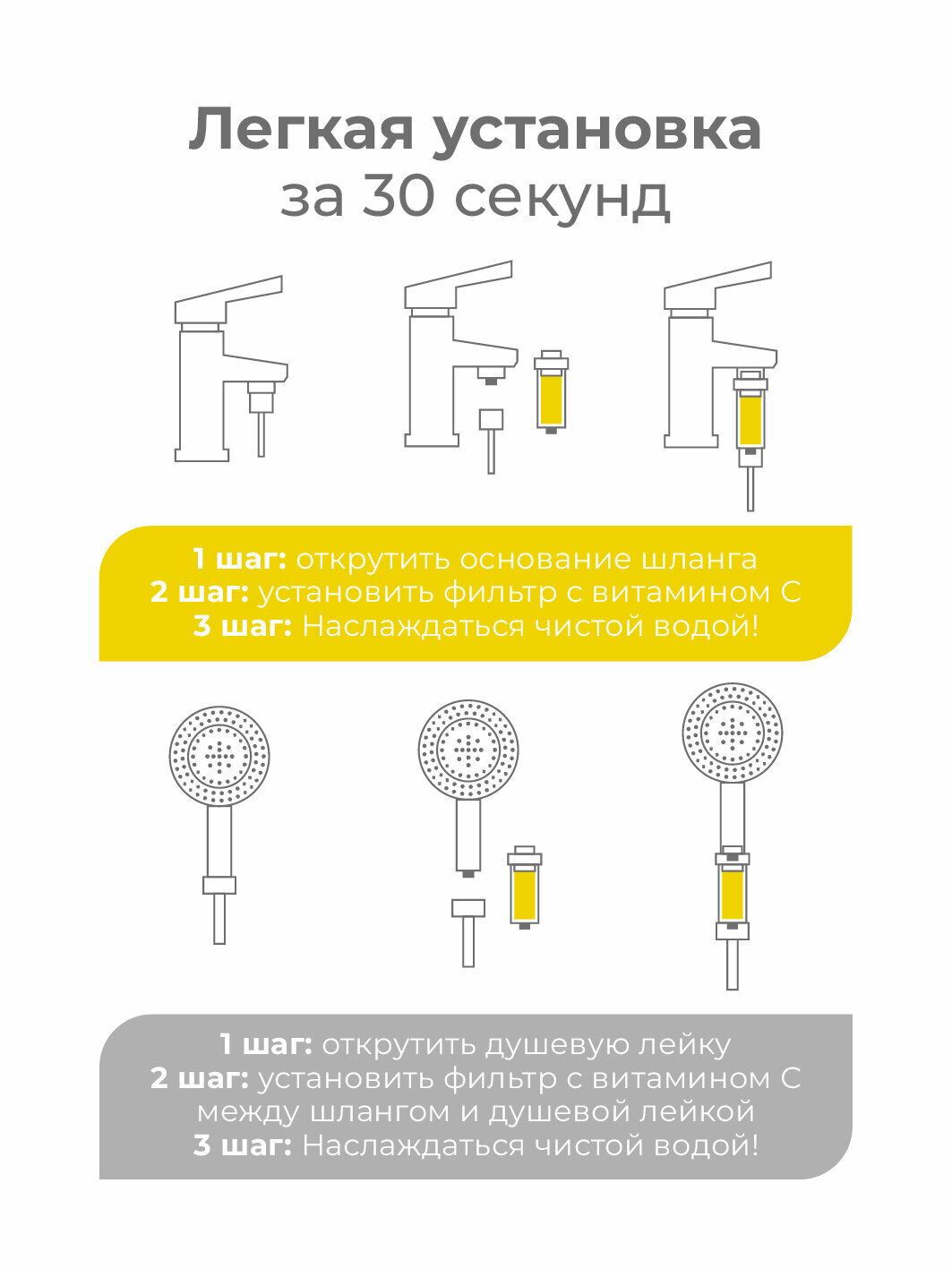 Легкая установка
за 30 секунд

1 шаг: открутить основание шланга
2 шаг: установить фильтр с витамином С
3 шаг: Наслаждаться чистой водой!

1 шаг: открутить душевую лейку
2 шаг: установить фильтр с витамином С между шлангом и душевой лейкой
3 шаг: Наслаждаться чистой водой!