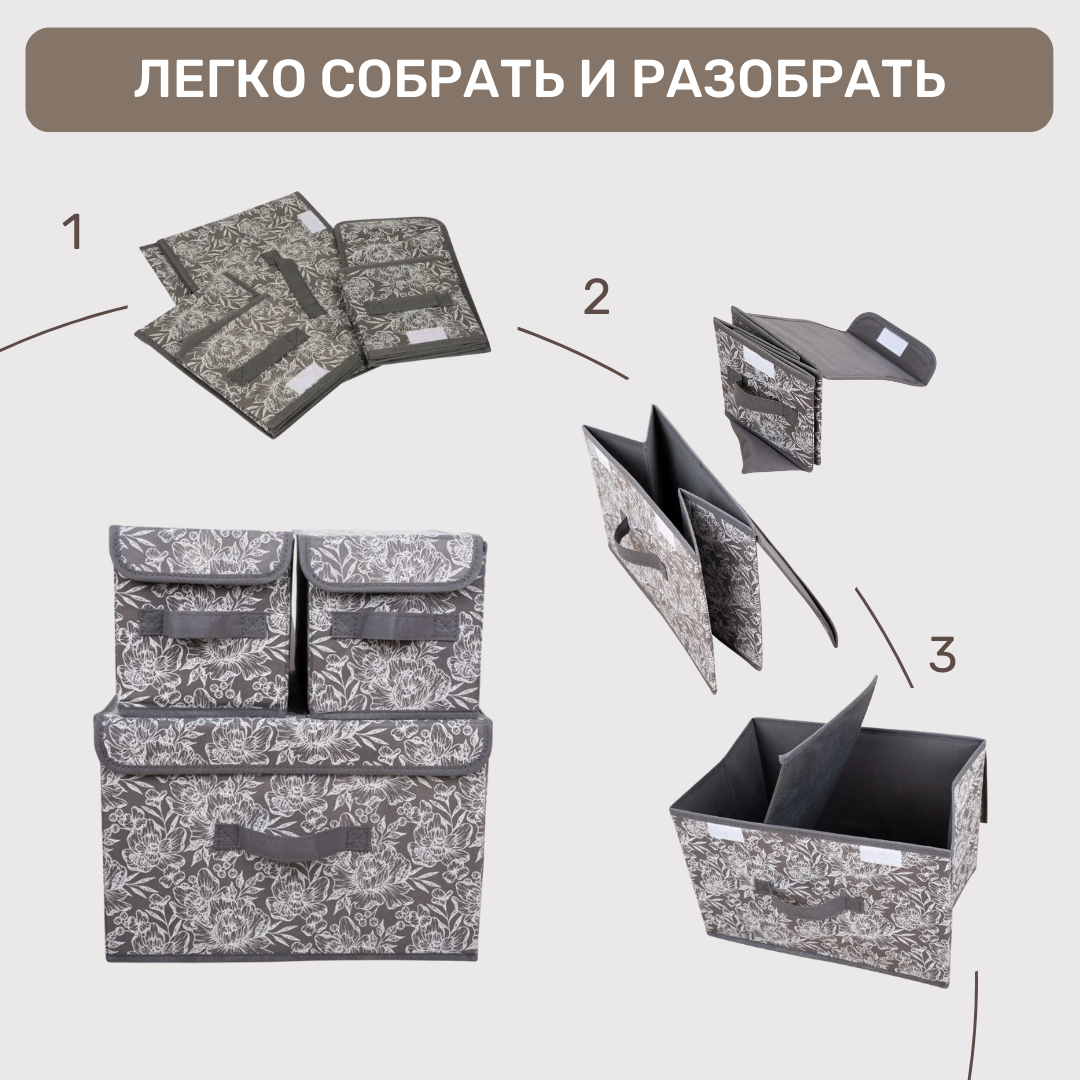 ЛЕГКО СОБРАТЬ И РАЗОБРАТЬ

1

2

3