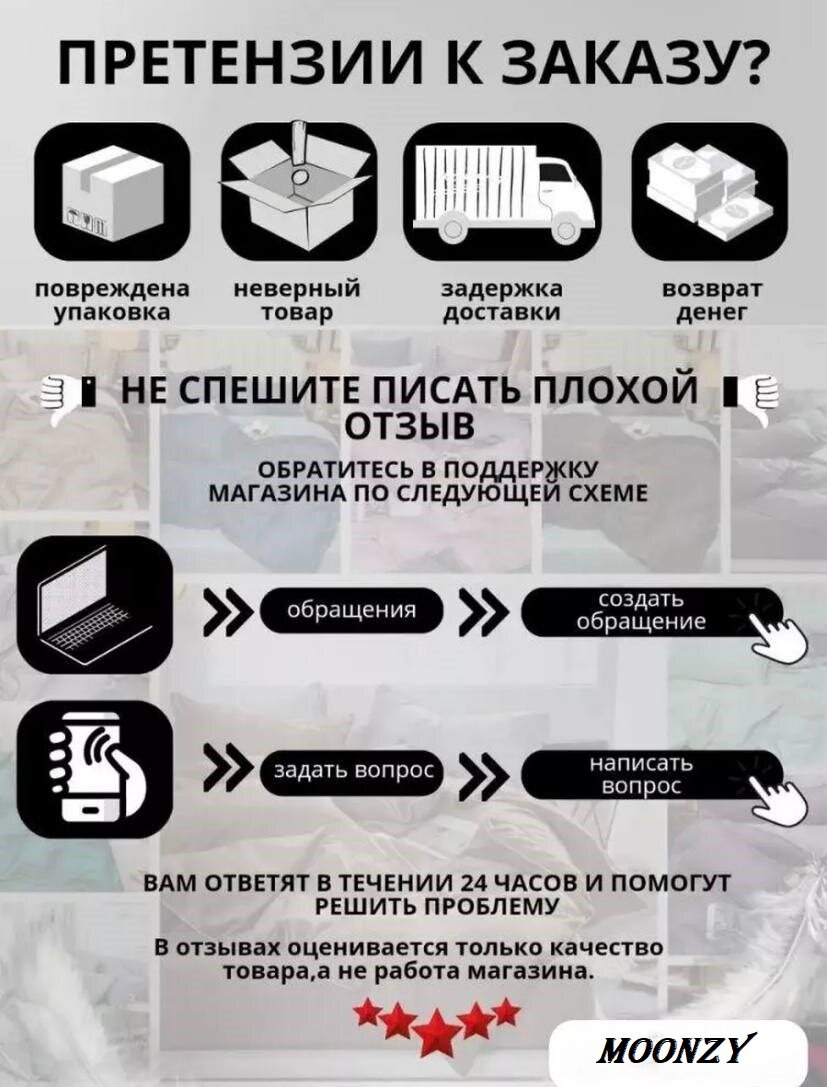 ПРЕТЕНЗИИ К ЗАКАЗУ?

повреждена упаковка

неверный товар

задержка доставки

возврат денег

НЕ СПЕШИТЕ ПИСАТЬ ПЛОХОЙ ОТЗЫВ

ОБРАТИТЕСЬ В ПОДДЕРЖКУ МАГАЗИНА ПО СЛЕДУЮЩЕЙ СХЕМЕ

обращения

создать обращение

задать вопрос

написать вопрос

ВАМ ОТВЕТЯТ В ТЕЧЕНИИ 24 ЧАСОВ И ПОМОГУТ РЕШИТЬ ПРОБЛЕМУ

В отзывах оценивается только качество товара,а не работа магазина.

MOONZY