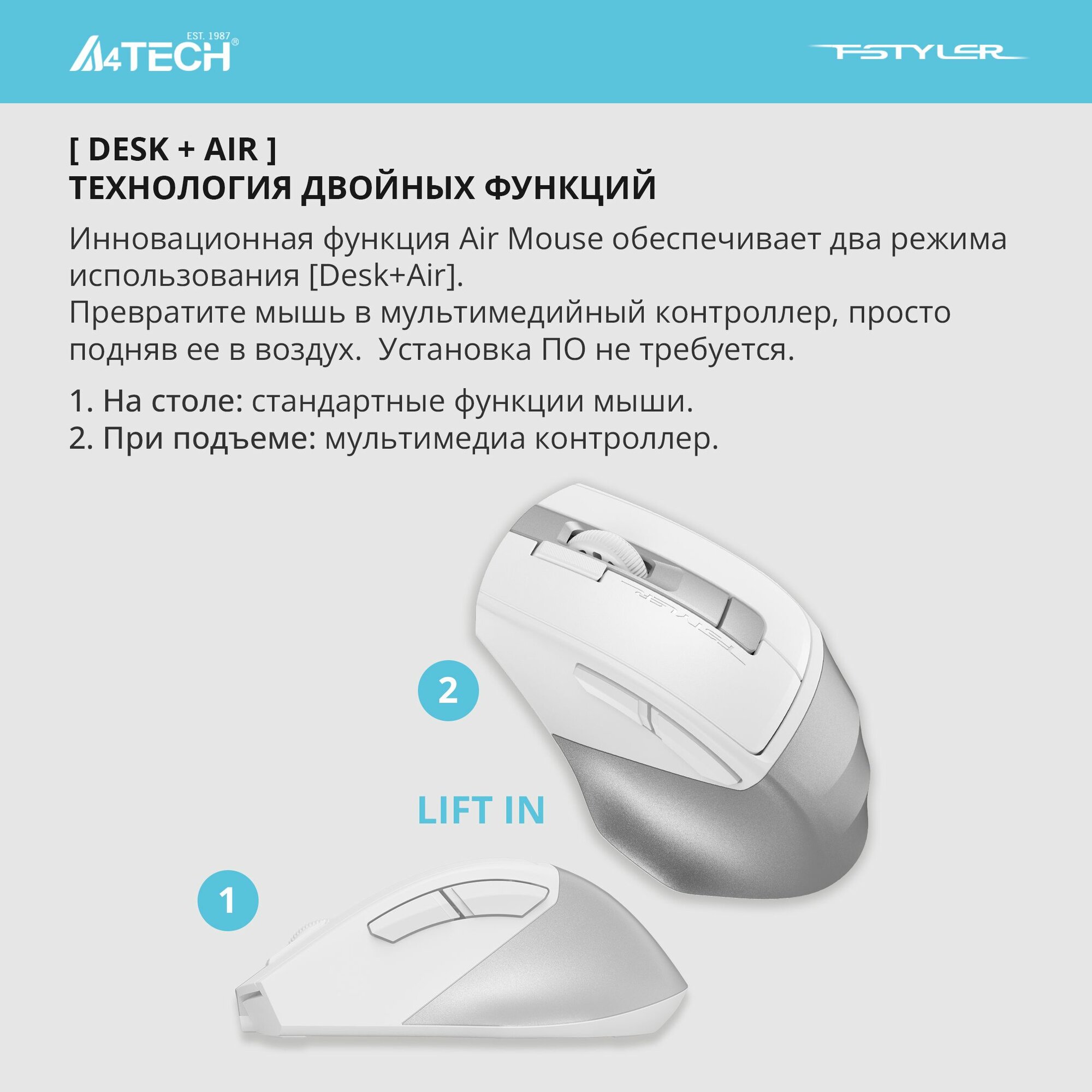 EST. 1987
A4TECH®

FSTYLER

[ DESK + AIR ]
ТЕХНОЛОГИЯ ДВОЙНЫХ ФУНКЦИЙ

Инновационная функция Air Mouse обеспечивает два режима использования [Desk+Air].
Превратите мышь в мультимедийный контроллер, просто подняв ее в воздух. Установка ПО не требуется.

1. На столе: стандартные функции мыши.
2. При подъеме: мультимедиа контроллер.

FSTYLER

2

LIFT IN

1