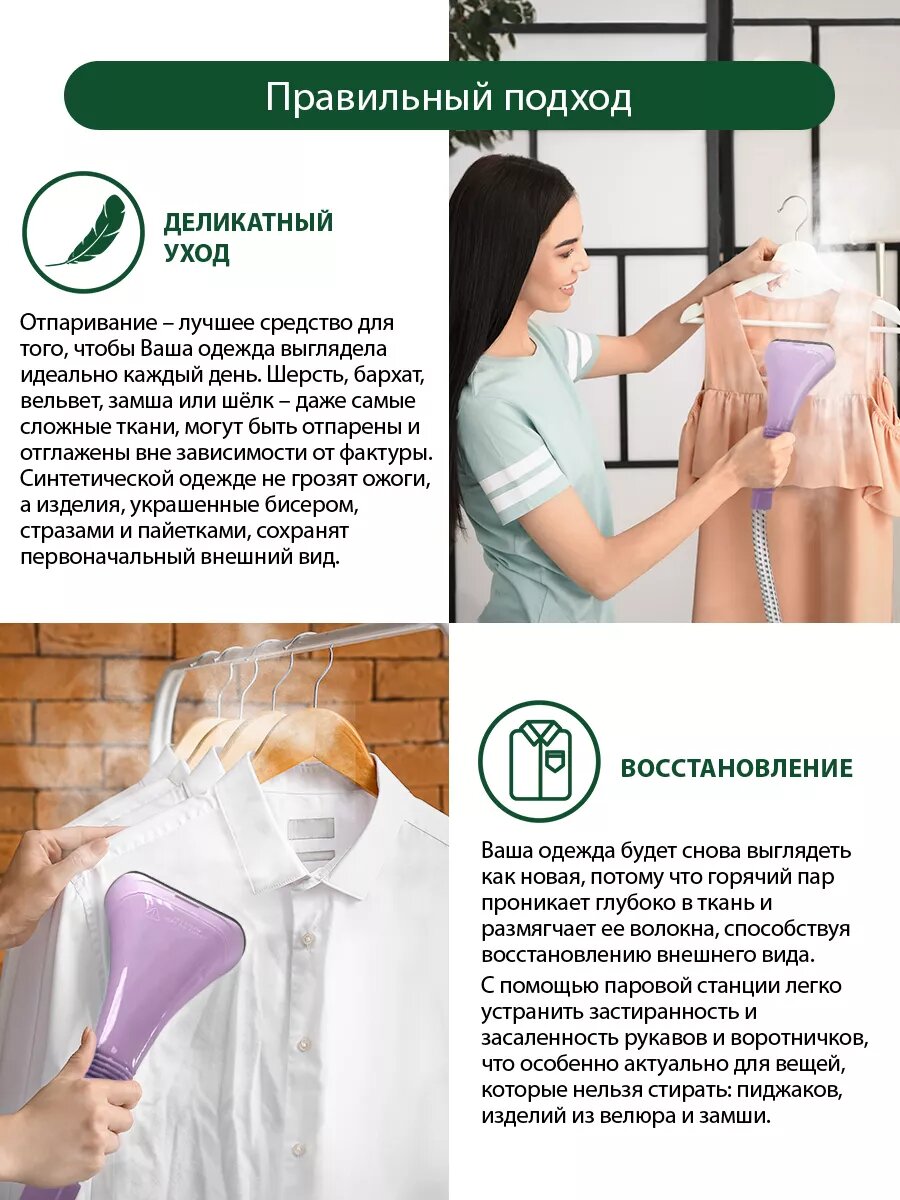 Правильный подход

ДЕЛИКАТНЫЙ УХОД

Отпаривание – лучшее средство для того, чтобы Ваша одежда выглядела идеально каждый день. Шерсть, бархат, вельвет, замша или шёлк – даже самые сложные ткани, могут быть отпарены и отглажены вне зависимости от фактуры. Синтетической одежде не грозят ожоги, а изделия, украшенные бисером, стразами и пайетками, сохранят первоначальный внешний вид.

ВОССТАНОВЛЕНИЕ

Ваша одежда будет снова выглядеть как новая, потому что горячий пар проникает глубоко в ткань и размягчает ее волокна, способствуя восстановлению внешнего вида.

С помощью паровой станции легко устранить застиранность и засаленность рукавов и воротничков, что особенно актуально для вещей, которые нельзя стирать: пиджаков, изделий из велюра и замши.