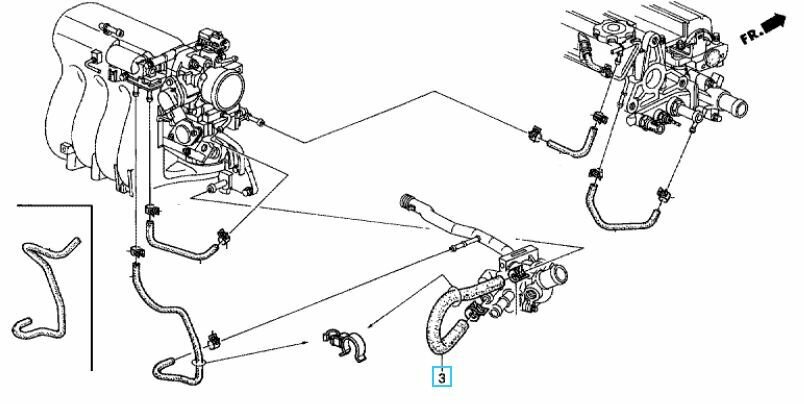 FR.

3