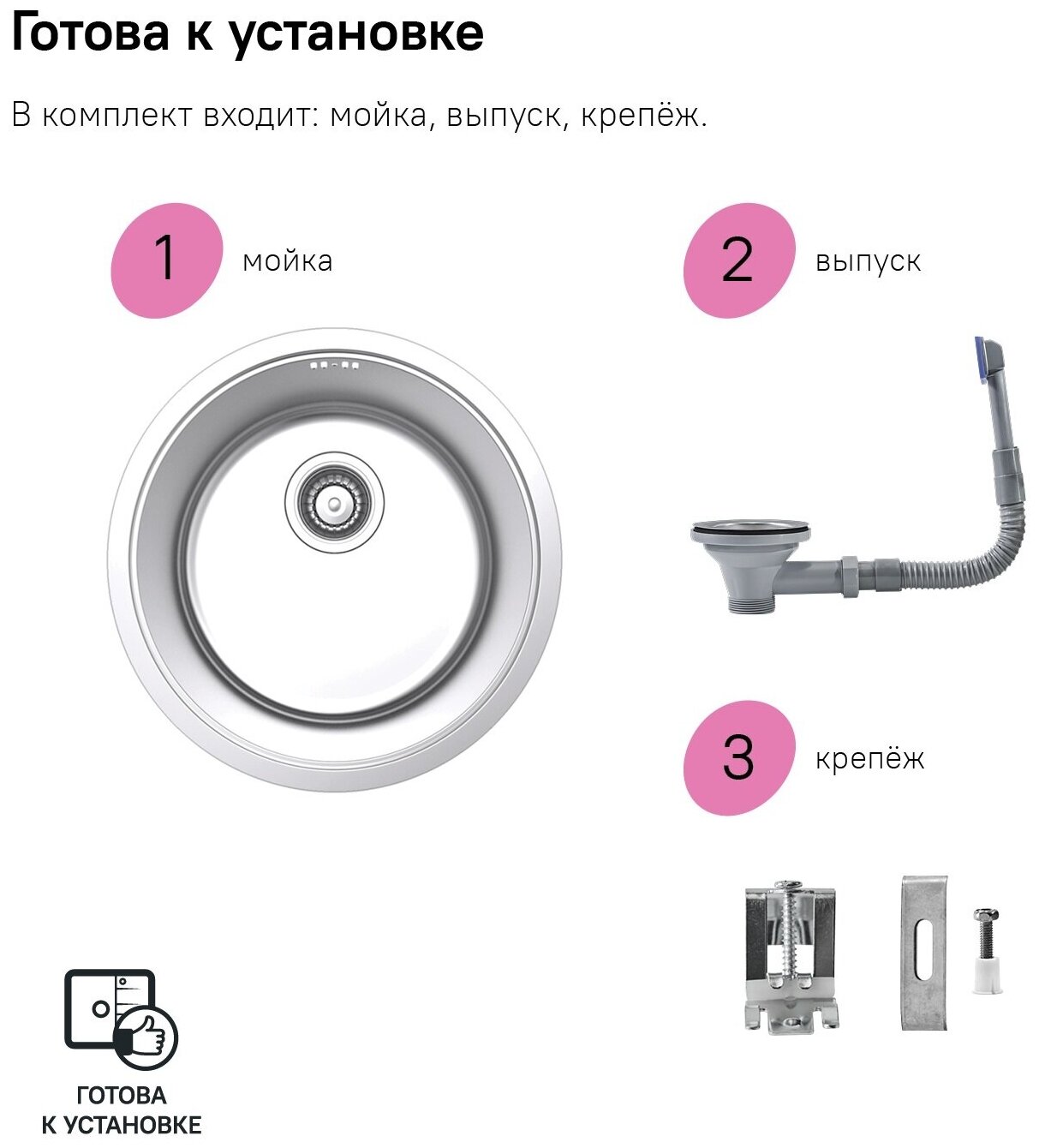 Готова к установке

В комплект входит: мойка, выпуск, крепёж.

1 мойка

2 выпуск

3 крепёж

ГОТОВА
К УСТАНОВКЕ