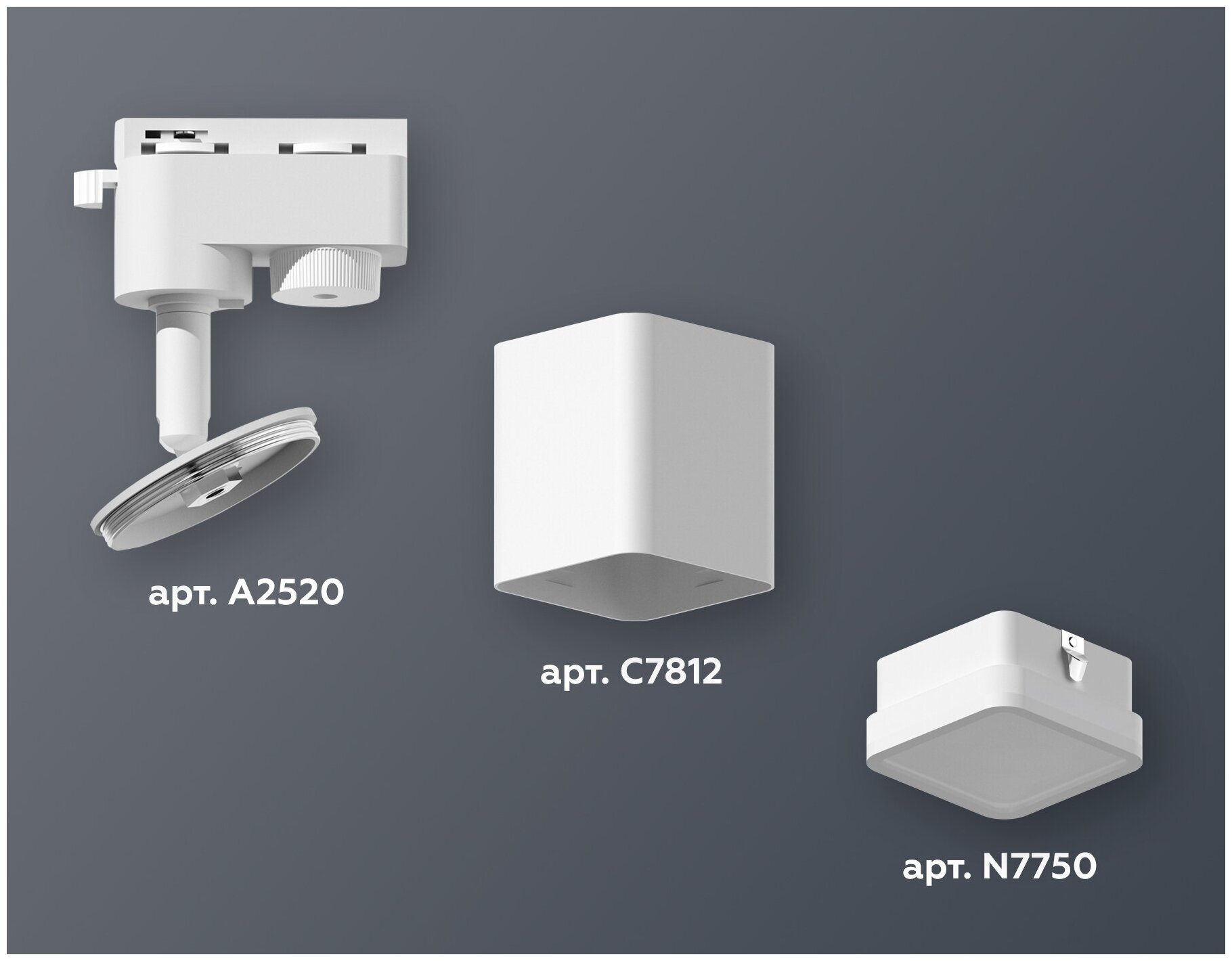 арт. A2520

арт. C7812

арт. N7750