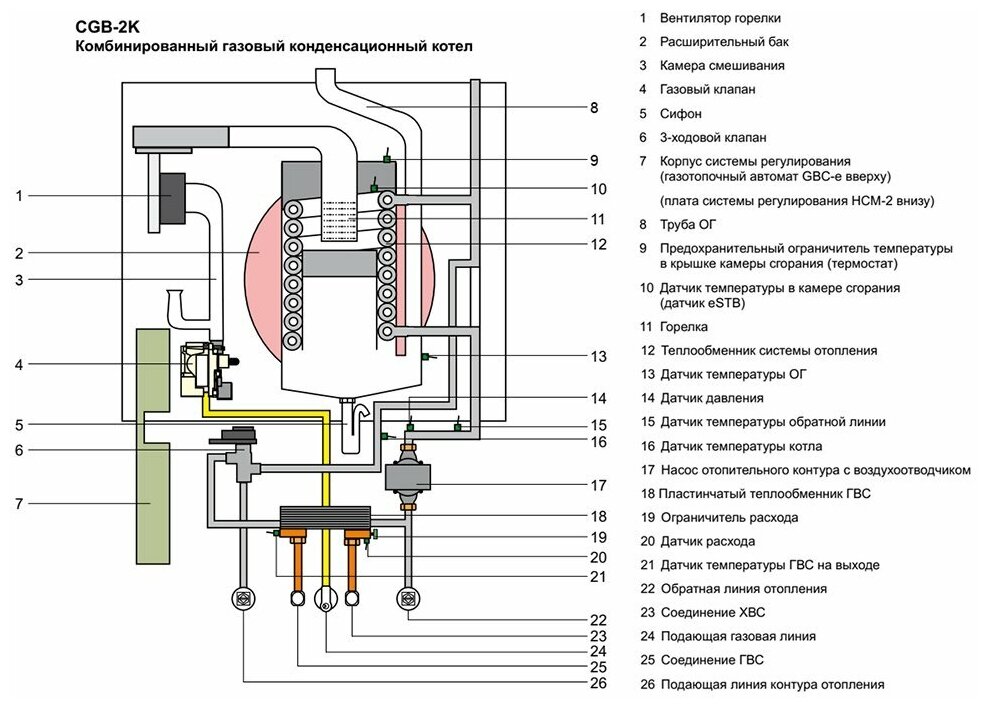 CGB-2K
Комбинированный газовый конденсационный котел

1
2
3
4
5
6
7
8
9
10
11
12
13
14
15
16
17
18
19
20
21
22
23
24
25
26

1 Вентилятор горелки
2 Расширительный бак
3 Камера смешивания
4 Газовый клапан
5 Сифон
6 3-ходовой клапан
7 Корпус системы регулирования (газотопочный автомат GBC-e вверху)
(плата системы регулирования HCM-2 внизу)
8 Труба ОГ
9 Предохранительный ограничитель температуры в крышке камеры сгорания (термостат)
10 Датчик температуры в камере сгорания (датчик eSTB)
11 Горелка
12 Теплообменник системы отопления
13 Датчик температуры ОГ
14 Датчик давления
15 Датчик температуры обратной линии
16 Датчик температуры котла
17 Насос отопительного контура с воздухоотводчиком
18 Пластинчатый теплообменник ГВС
19 Ограничитель расхода
20 Датчик расхода
21 Датчик температуры ГВС на выходе
22 Обратная линия отопления
23 Соединение ХВС
24 Подающая газовая линия
25 Соединение ГВС
26 Подающая линия контура отопления