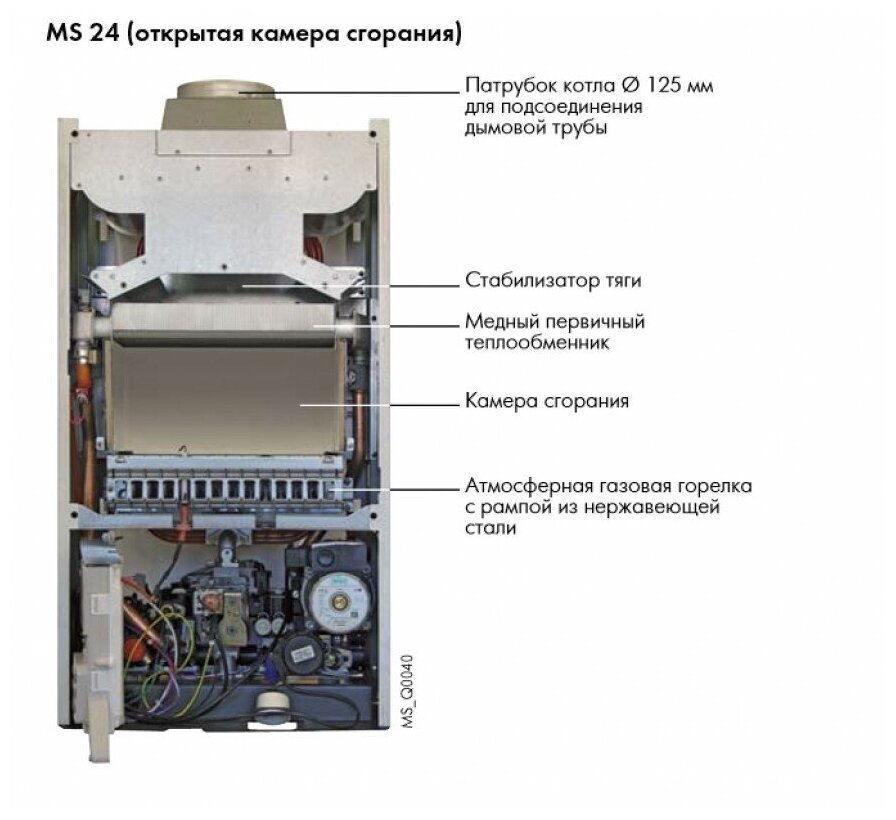 MS 24 (открытая камера сгорания)

Патрубок котла Ø 125 мм для подсоединения дымовой трубы

Стабилизатор тяги

Медный первичный теплообменник

Камера сгорания

Атмосферная газовая горелка с рампой из нержавеющей стали

MS_Q0040