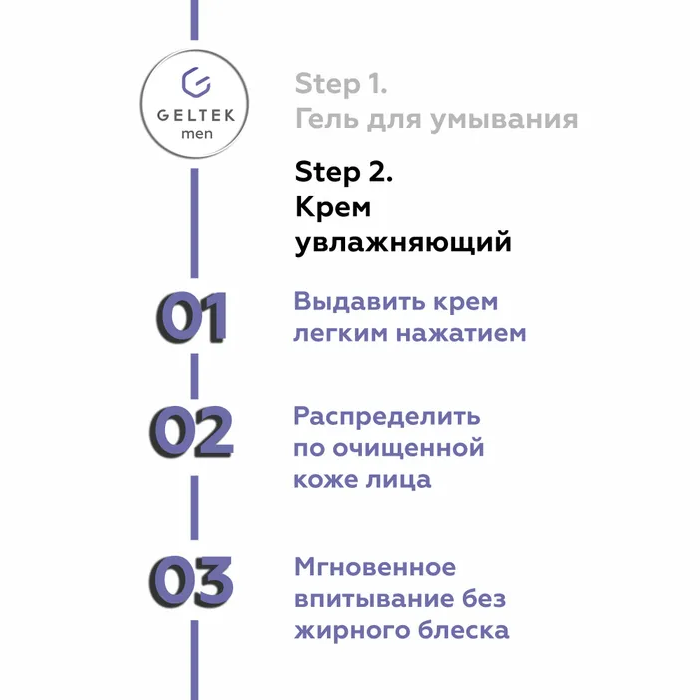 GELTEK
men

Step 1.
Гель для умывания

Step 2.
Крем
увлажняющий

01

Выдавить крем легким нажатием

02

Распределить по очищенной коже лица

03

Мгновенное впитывание без жирного блеска