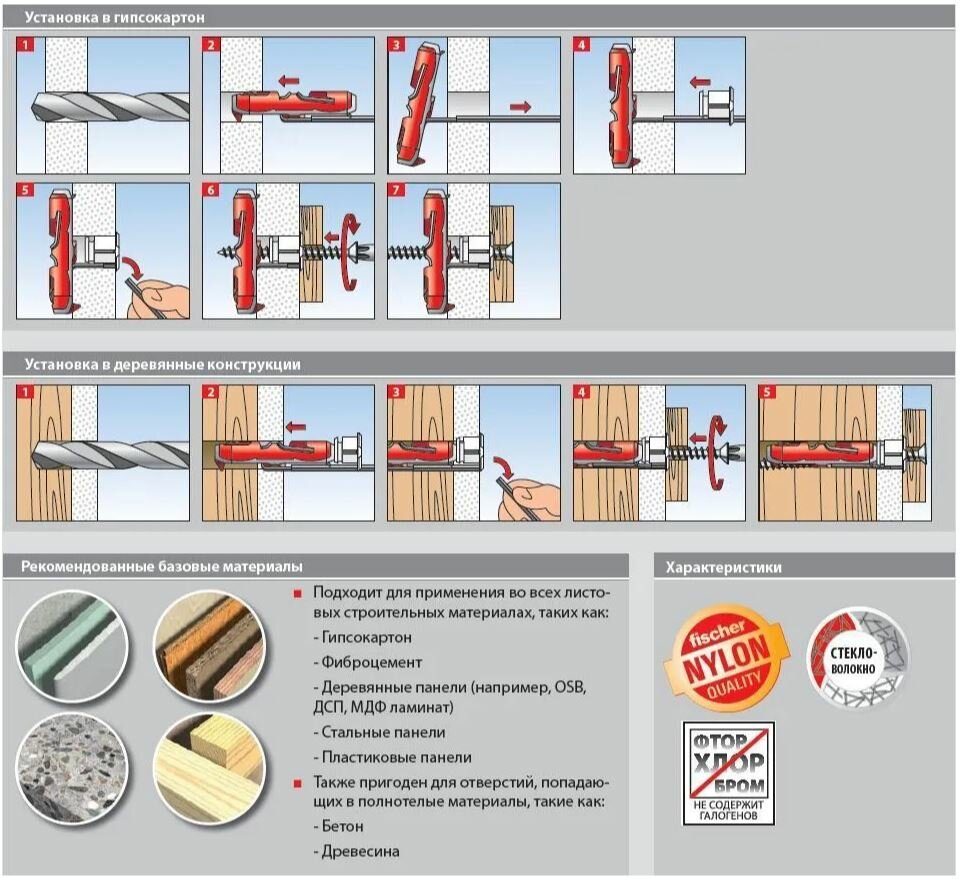 Установка в гипсокартон

1
2
3
4
5
6
7

Установка в деревянные конструкции

1
2
3
4
5

Рекомендованные базовые материалы

Подходит для применения во всех листовых строительных материалах, таких как:
- Гипсокартон
- Фиброцемент
- Деревянные панели (например, OSB, ДСП, МДФ ламинат)
- Стальные панели
- Пластиковые панели

Также пригоден для отверстий, попадающих в полнотелые материалы, такие как:
- Бетон
- Древесина

Характеристики

fischer NYLON QUALITY

СТЕКЛО-ВОЛОКНО

ФТОР ХЛОР БРОМ НЕ СОДЕРЖИТ ГАЛОГЕНОВ