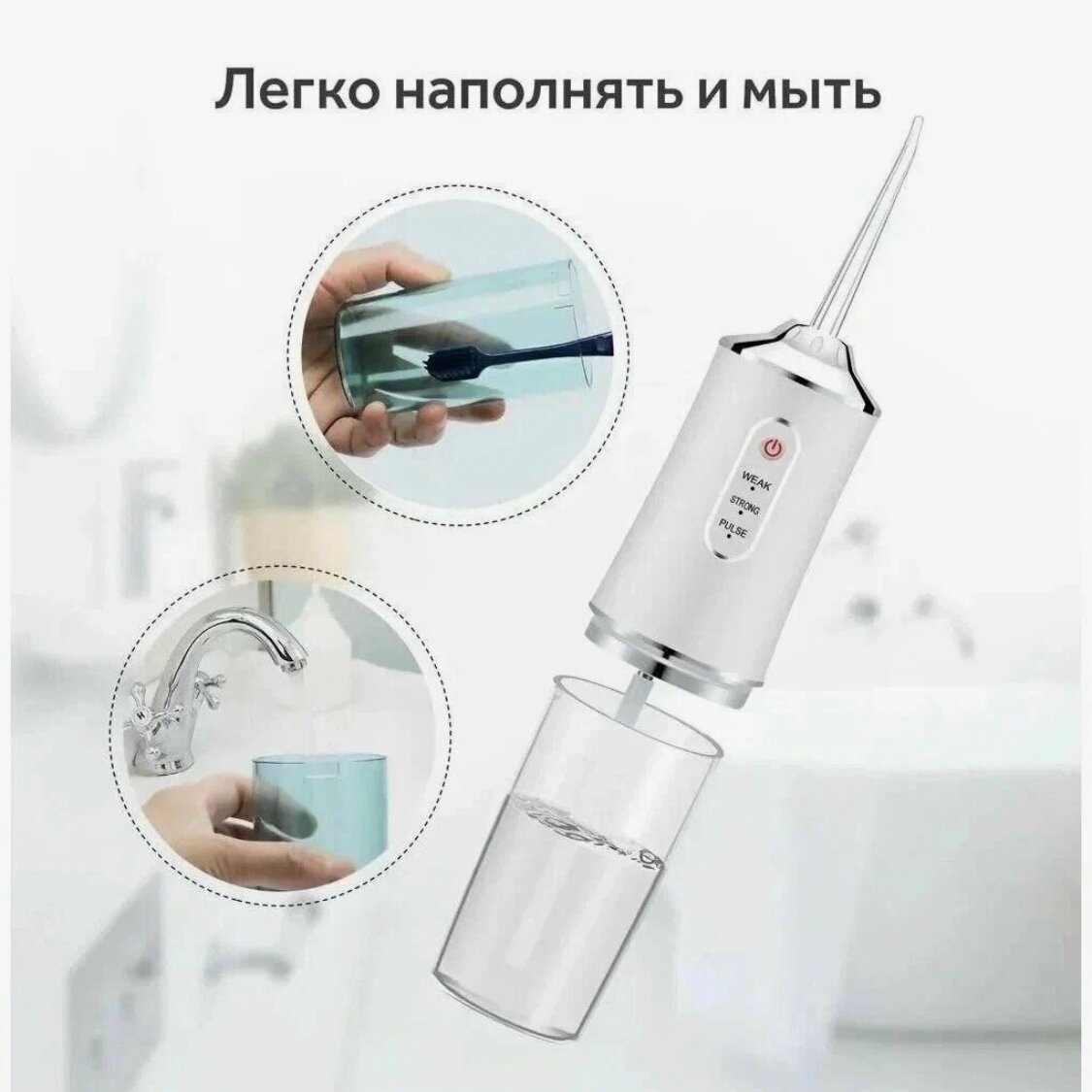 Легко наполнять и мыть

WEAK
STRONG
PULSE