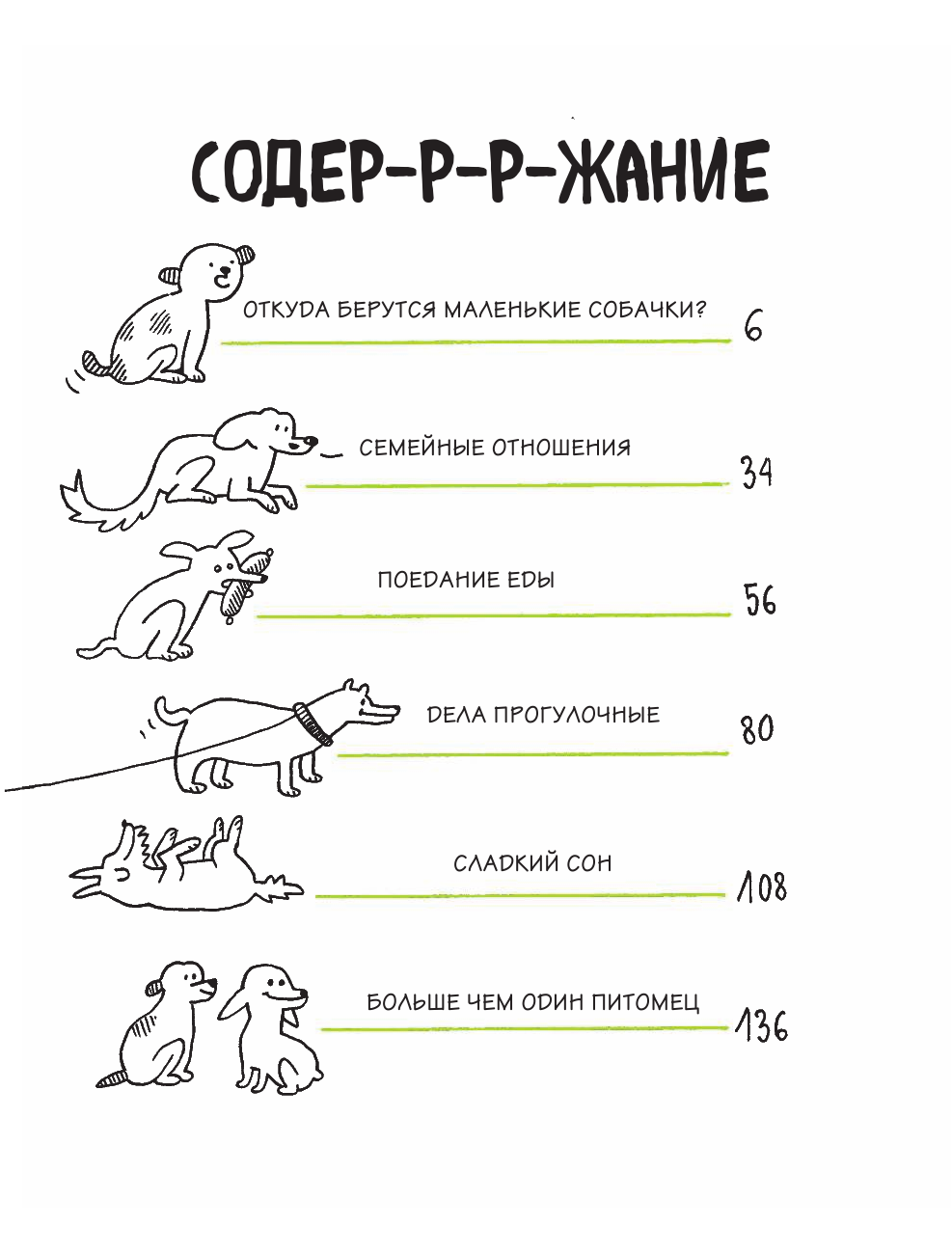 СОДЕР-Р-Р-ЖАНИЕ

ОТКУДА БЕРУТСЯ МАЛЕНЬКИЕ СОБАЧКИ? 6

СЕМЕЙНЫЕ ОТНОШЕНИЯ 34

ПОЕДАНИЕ ЕДЫ 56

ДЕЛА ПРОГУЛОЧНЫЕ 80

СЛАДКИЙ СОН 108

БОЛЬШЕ ЧЕМ ОДИН ПИТОМЕЦ 136