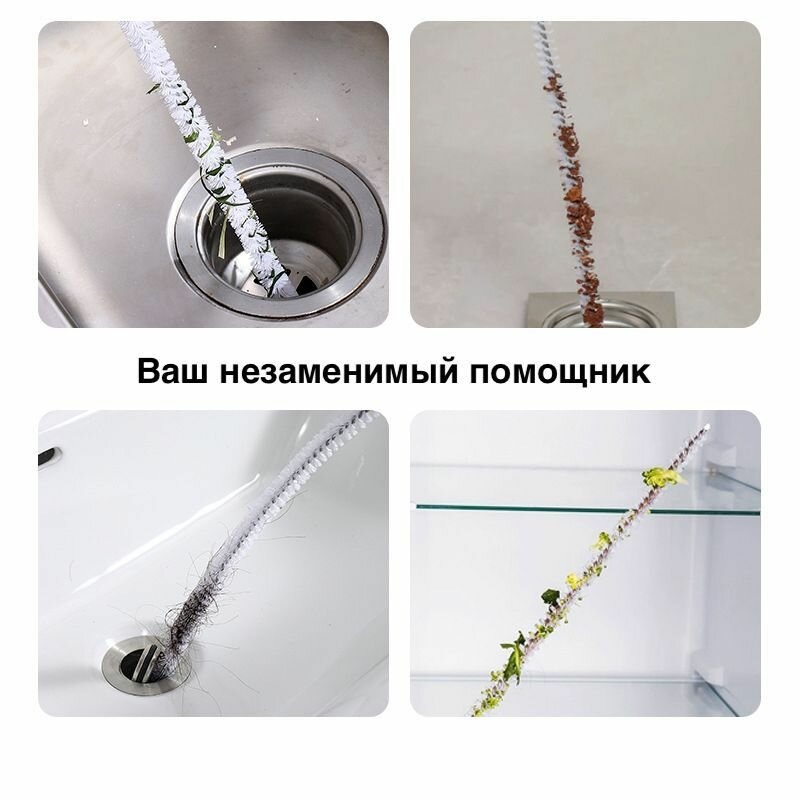 Ваш незаменимый помощник