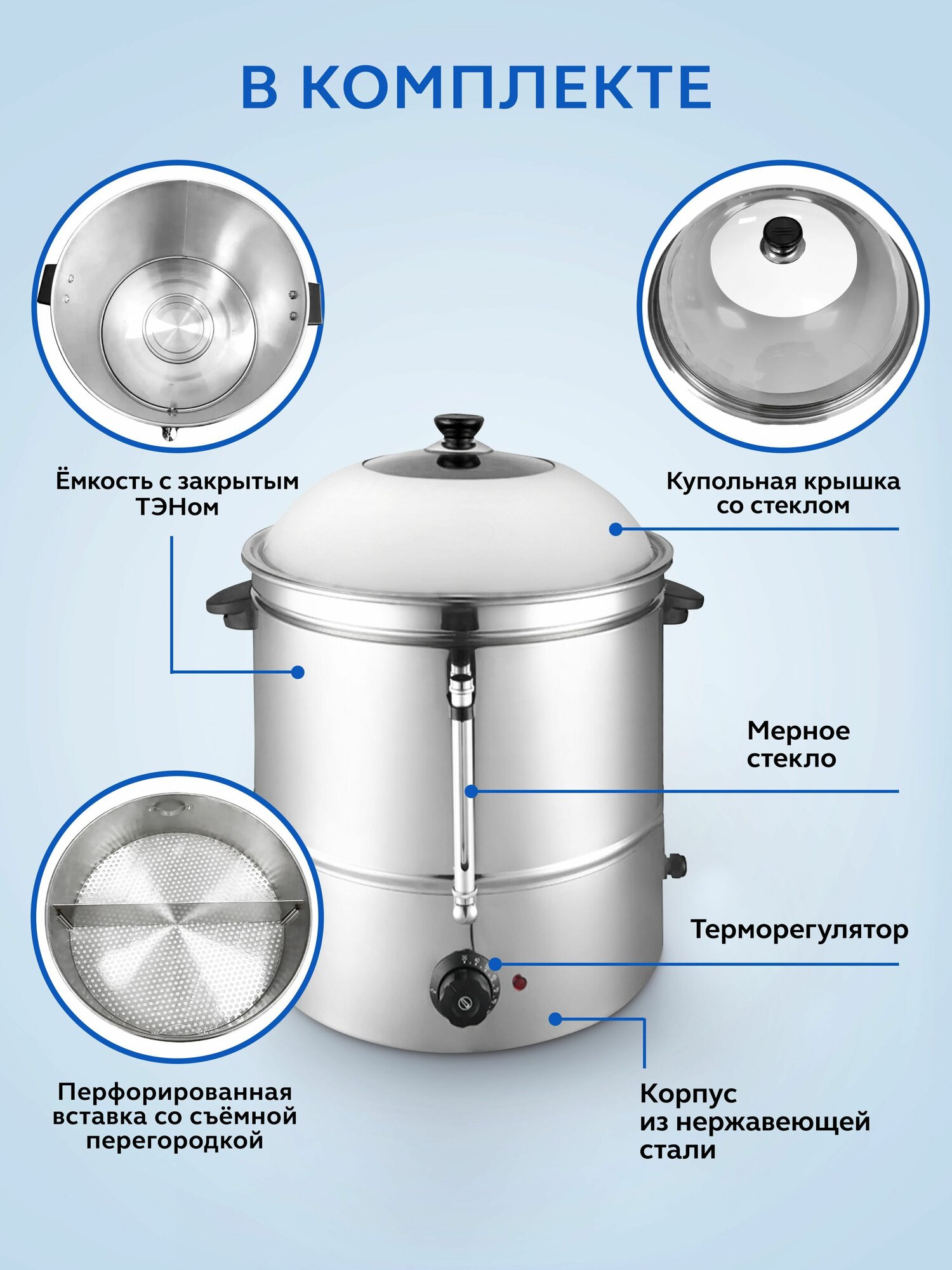 В КОМПЛЕКТЕ

Ёмкость с закрытым ТЭНом

Купольная крышка со стеклом

Мерное стекло

Терморегулятор

Перфорированная вставка со съёмной перегородкой

Корпус из нержавеющей стали