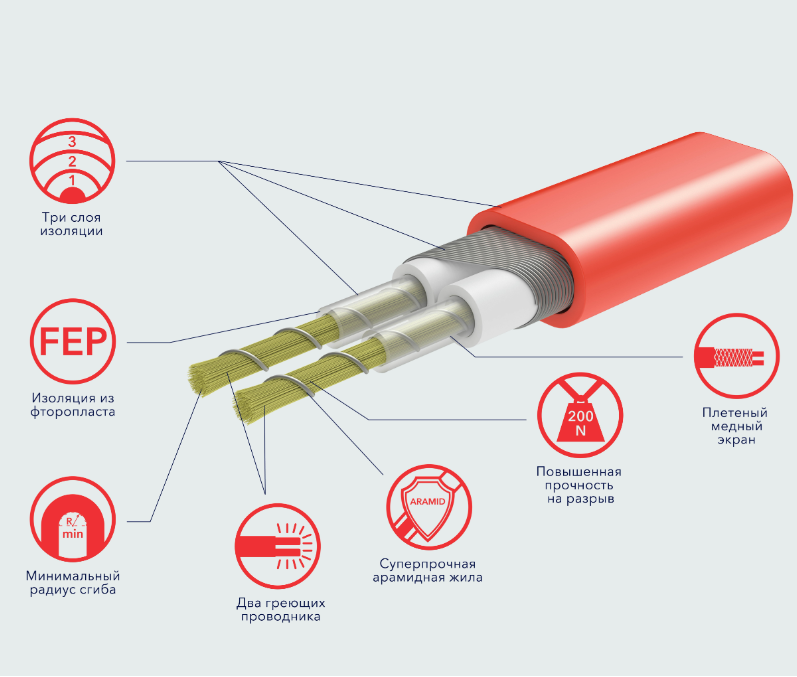 3
2
1
Три слоя изоляции

FEP
Изоляция из фторопласта

R
min
Минимальный радиус сгиба

Два греющих проводника

ARAMID
Суперпрочная арамидная жила

200
N
Повышенная прочность на разрыв

Плетеный медный экран