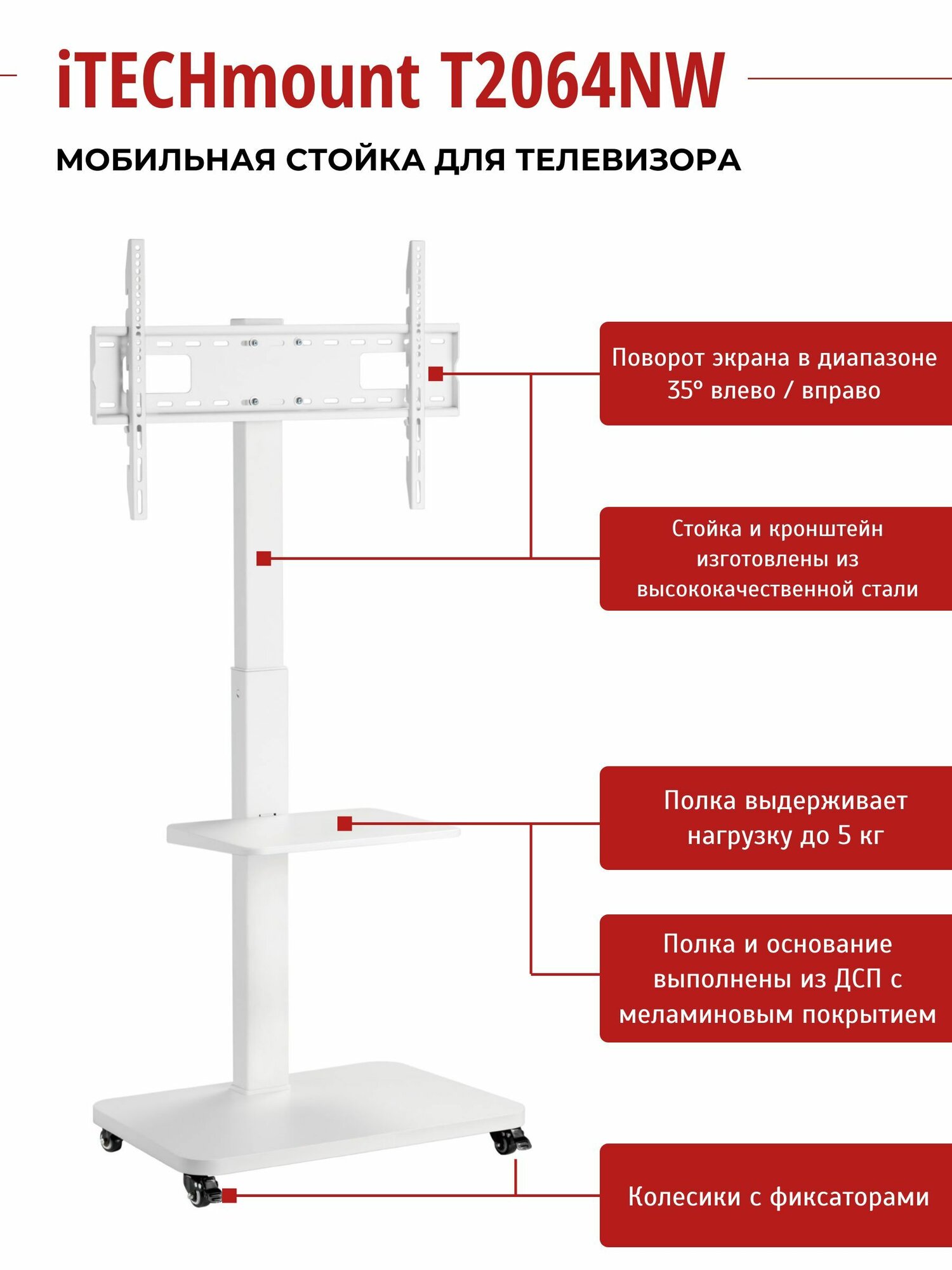 iTECHmount T2064NW

МОБИЛЬНАЯ СТОЙКА ДЛЯ ТЕЛЕВИЗОРА

Поворот экрана в диапазоне 35° влево / вправо

Стойка и кронштейн изготовлены из высококачественной стали

Полка выдерживает нагрузку до 5 кг

Полка и основание выполнены из ДСП с меламиновым покрытием

Колесики с фиксаторами