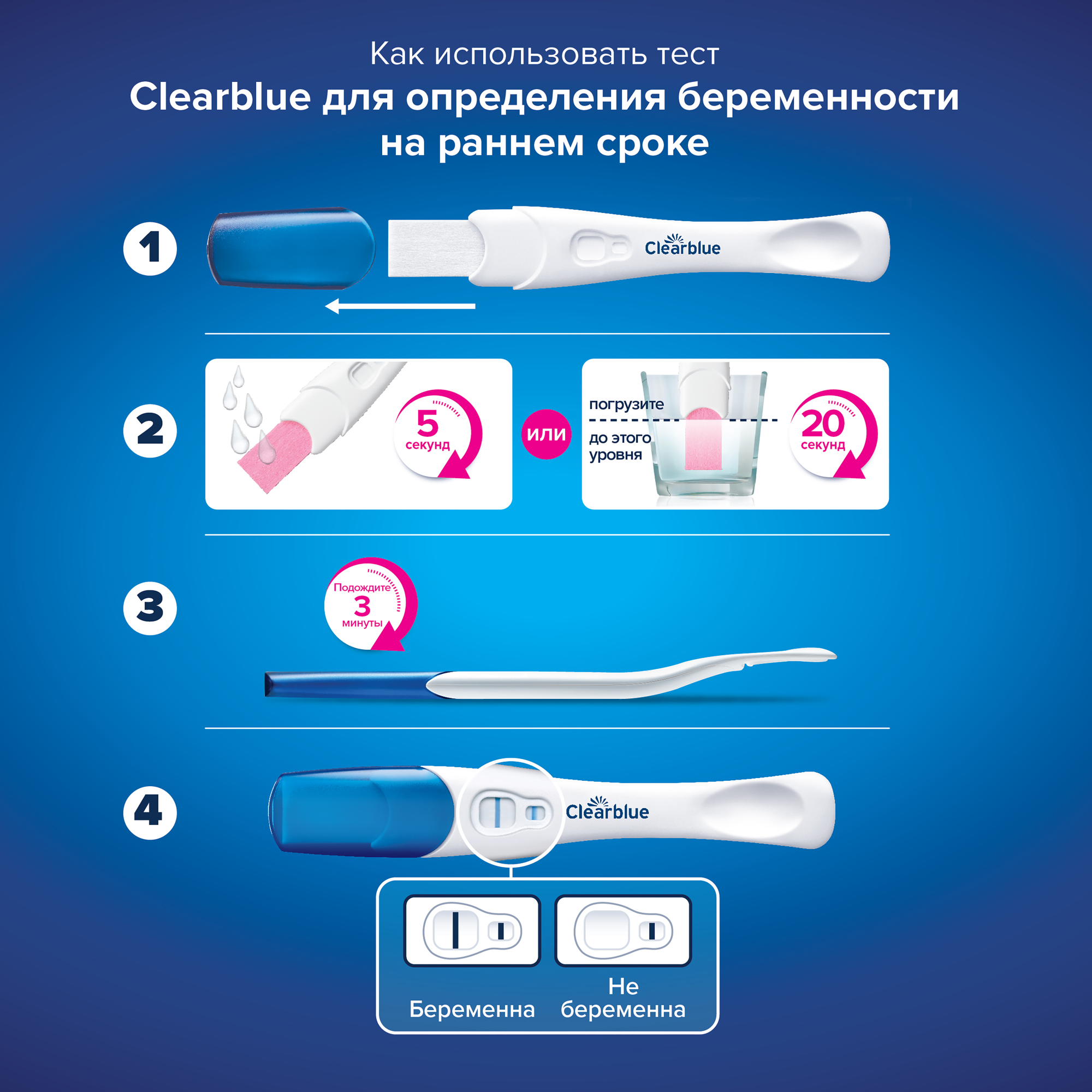 Как использовать тест
Clearblue для определения беременности на раннем сроке

1

Clearblue

2

5 секунд

или

погрузите

до этого уровня

20 секунд

3

Подождите 3 минуты

4

Clearblue

Беременна

Не беременна