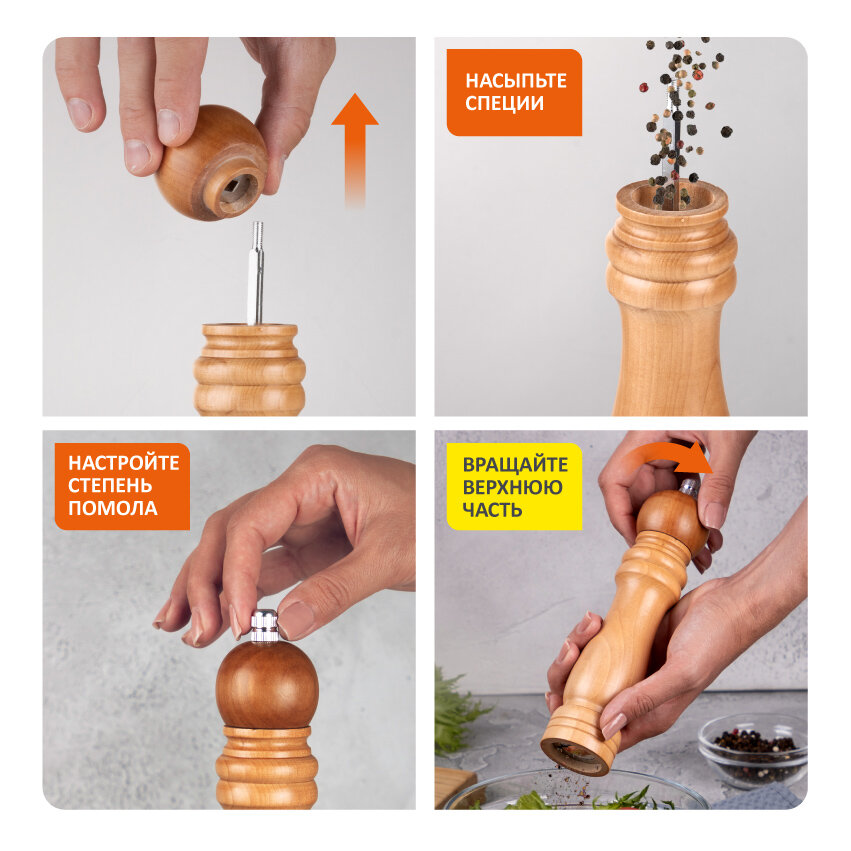 НАСЫПЬТЕ СПЕЦИИ

НАСТРОЙТЕ СТЕПЕНЬ ПОМОЛА

ВРАЩАЙТЕ ВЕРХНЮЮ ЧАСТЬ