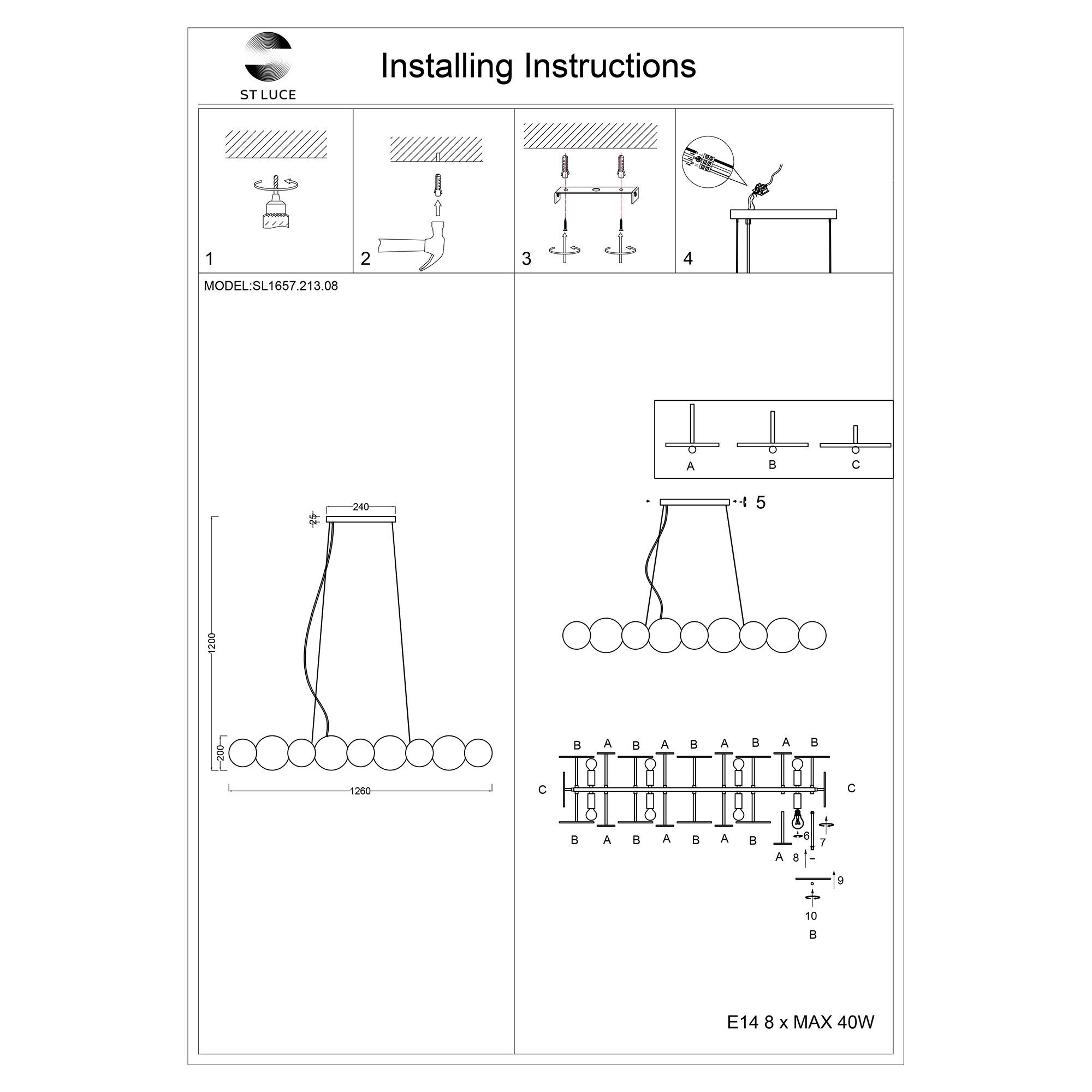 ST LUCE

Installing Instructions

1

2

3

4

MODEL:SL1657.213.08

240

25

1200

200

1260

A B C

5

B A B A B A B A B

C C

B A B A B A B

6 7

A 8

9

10

B

E14 8 x MAX 40W