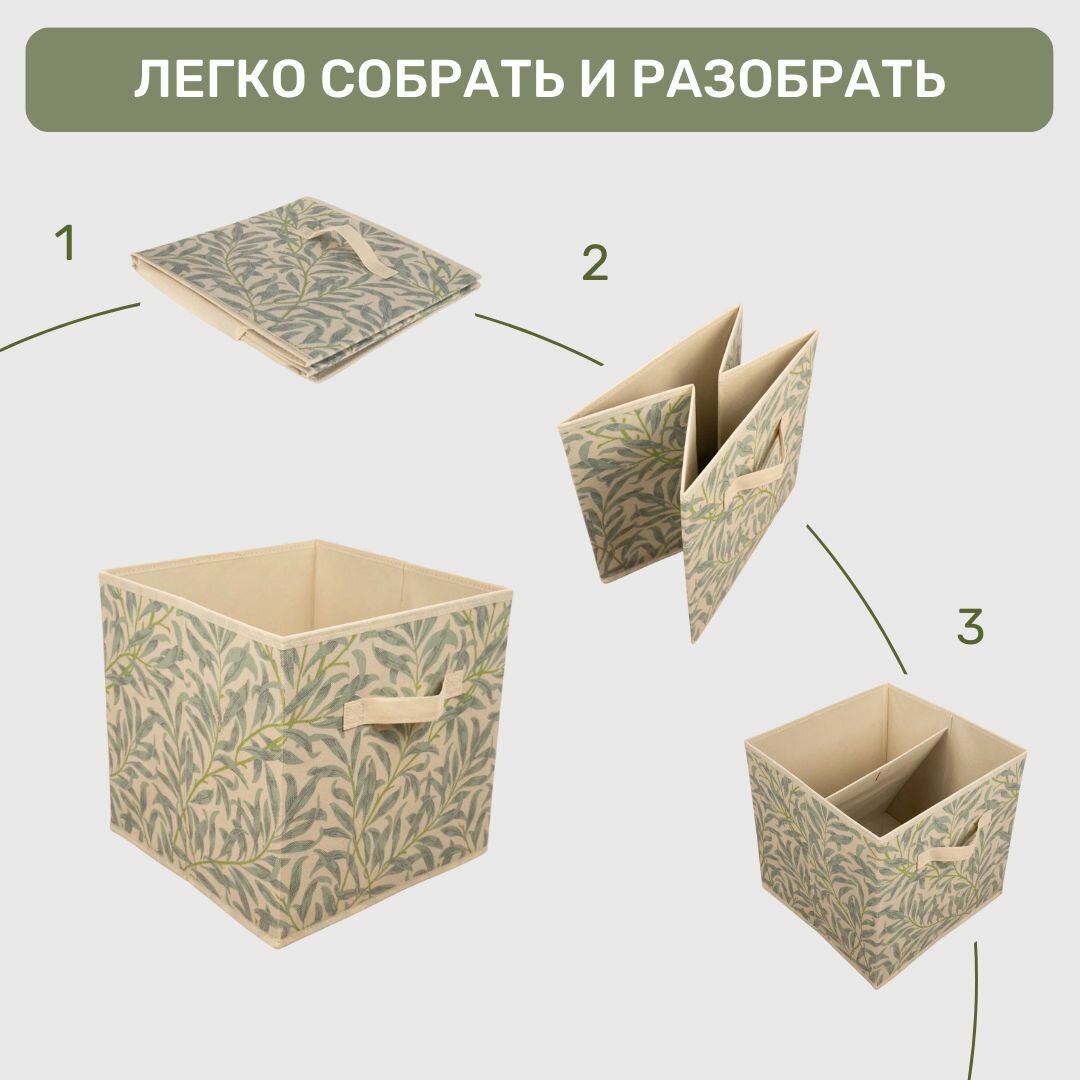 ЛЕГКО СОБРАТЬ И РАЗОБРАТЬ

1

2

3