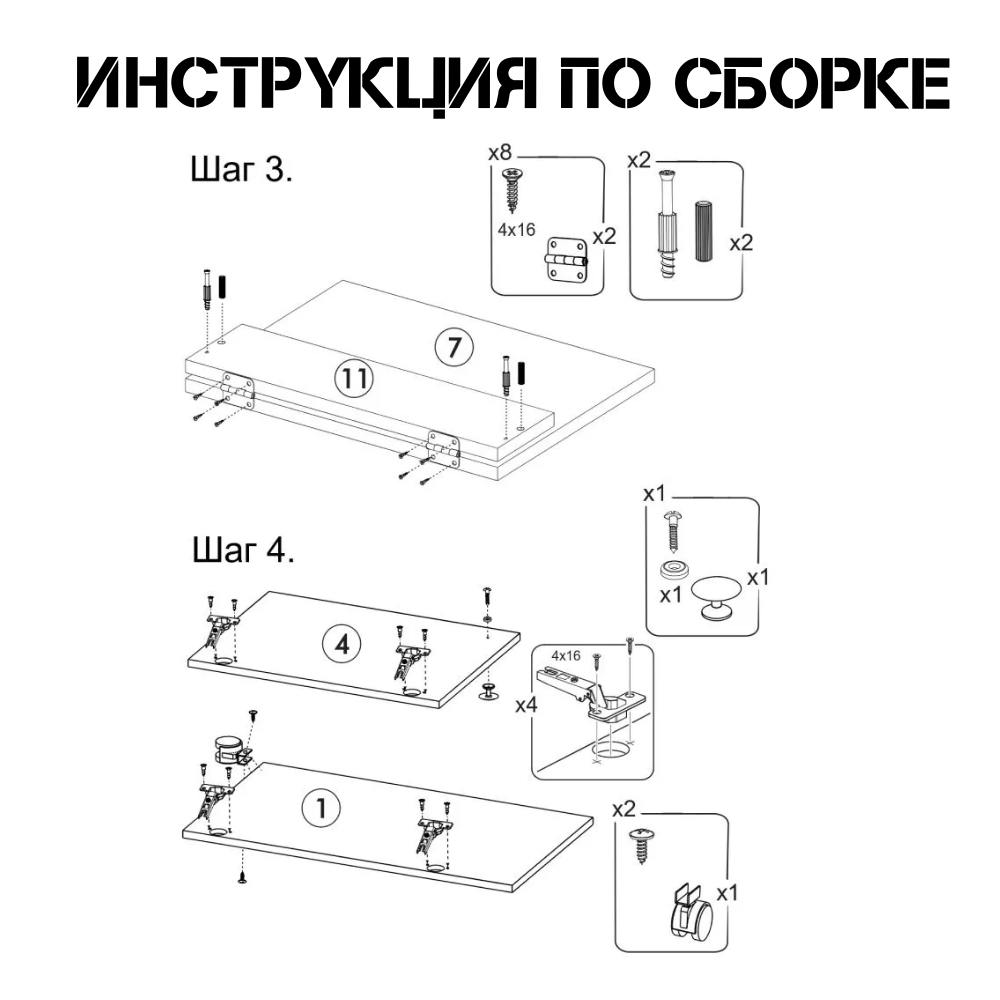 ИНСТРУКЦИЯ ПО СБОРКЕ

Шаг 3.

x8
4x16
x2

x2
x2

7
11

Шаг 4.

x1
x1
x1

4

4x16
x4

1

x2
x1