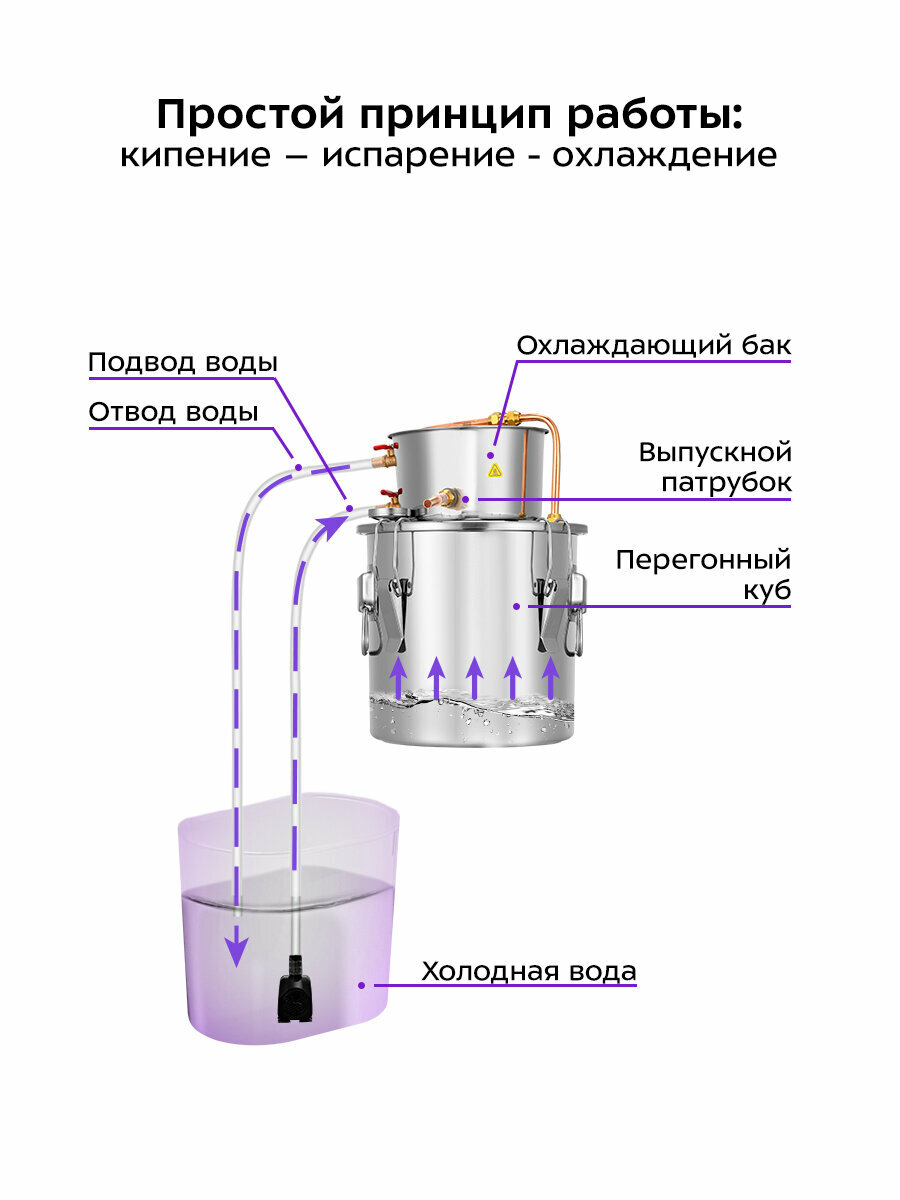 Простой принцип работы:
кипение – испарение - охлаждение

Подвод воды

Отвод воды

Охлаждающий бак

Выпускной патрубок

Перегонный куб

Холодная вода