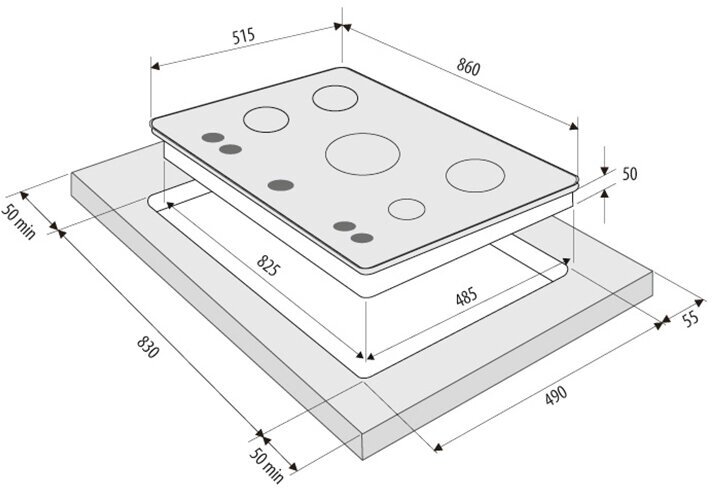 515
860
50
50 min
825
485
55
830
490
50 min