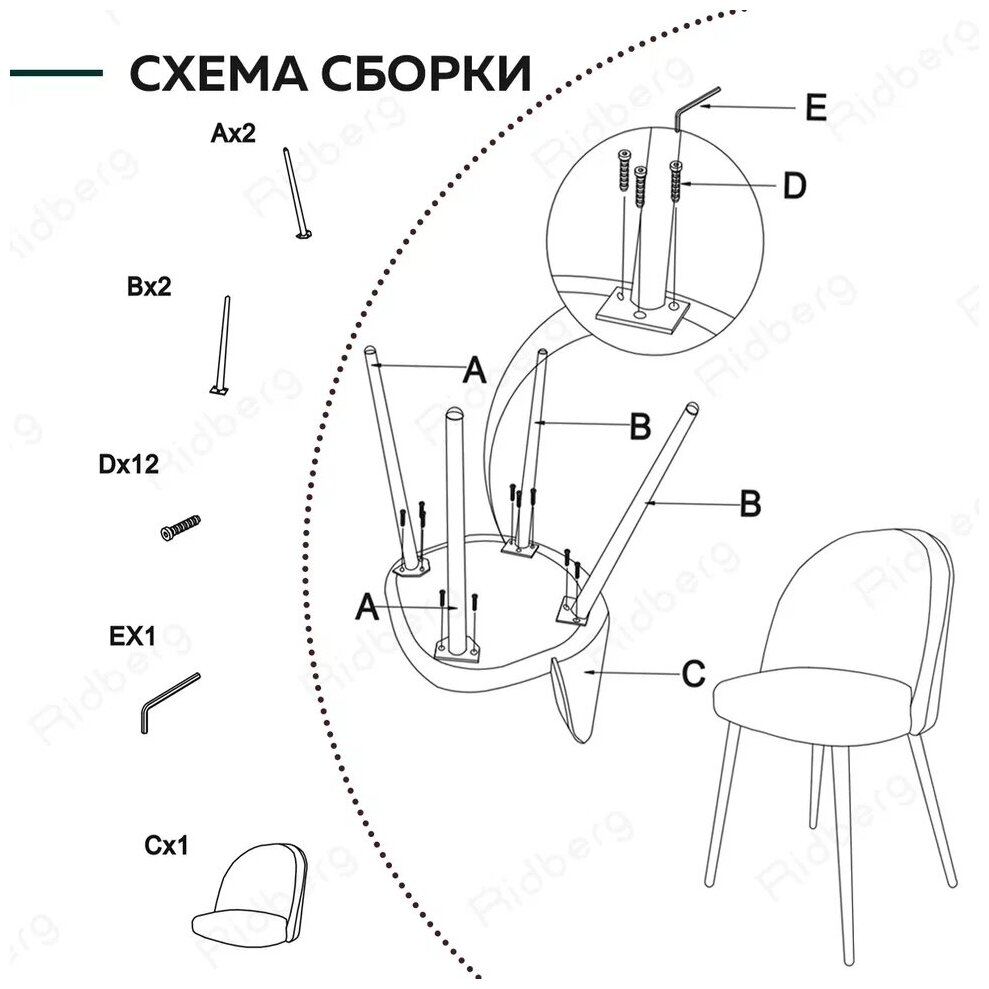 СХЕМА СБОРКИ

Ax2

Bx2

Dx12

EX1

Cx1

E

D

A

B

B

A

C

Ridberg