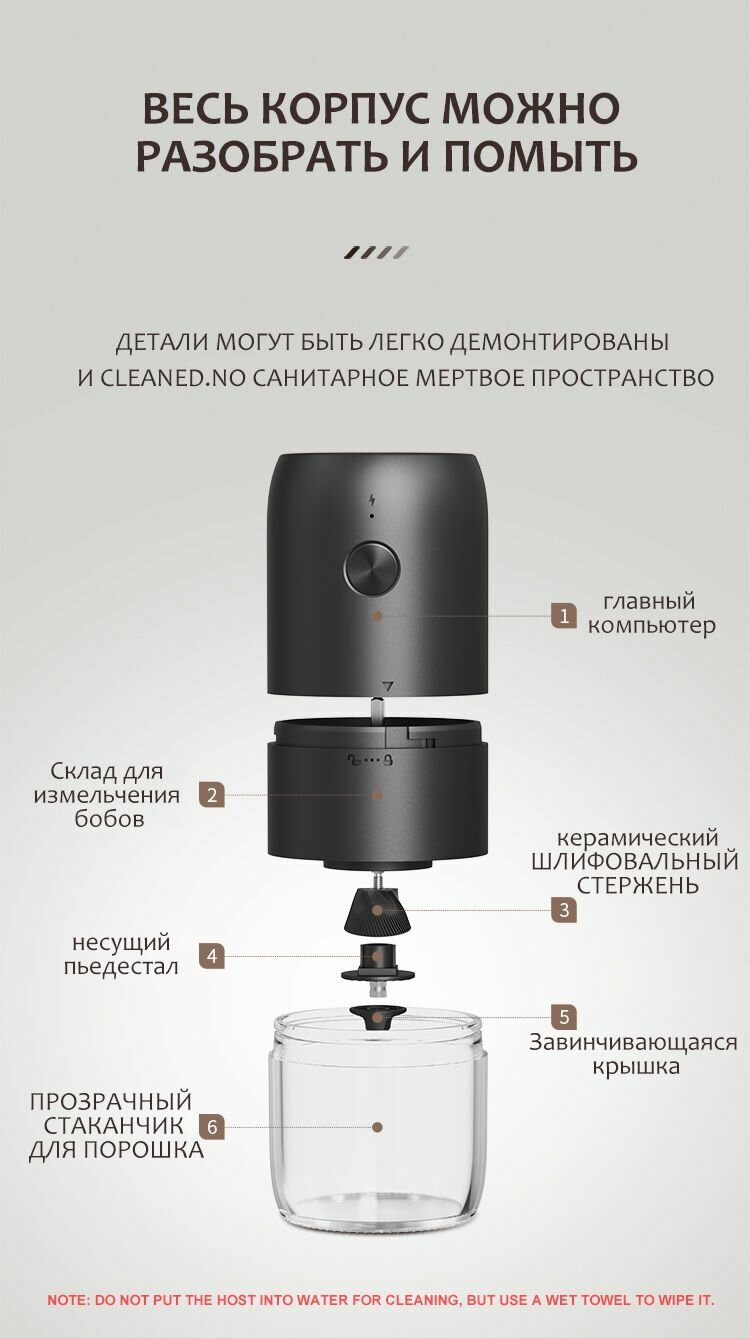 ВЕСЬ КОРПУС МОЖНО РАЗОБРАТЬ И ПОМЫТЬ

ДЕТАЛИ МОГУТ БЫТЬ ЛЕГКО ДЕМОНТИРОВАНЫ И CLEANED.NO САНИТАРНОЕ МЕРТВОЕ ПРОСТРАНСТВО

1 главный компьютер

Склад для измельчения бобов 2

керамический ШЛИФОВАЛЬНЫЙ СТЕРЖЕНЬ 3

несущий пьедестал 4

5 Завинчивающаяся крышка

ПРОЗРАЧНЫЙ СТАКАНЧИК ДЛЯ ПОРОШКА 6

NOTE: DO NOT PUT THE HOST INTO WATER FOR CLEANING, BUT USE A WET TOWEL TO WIPE IT.