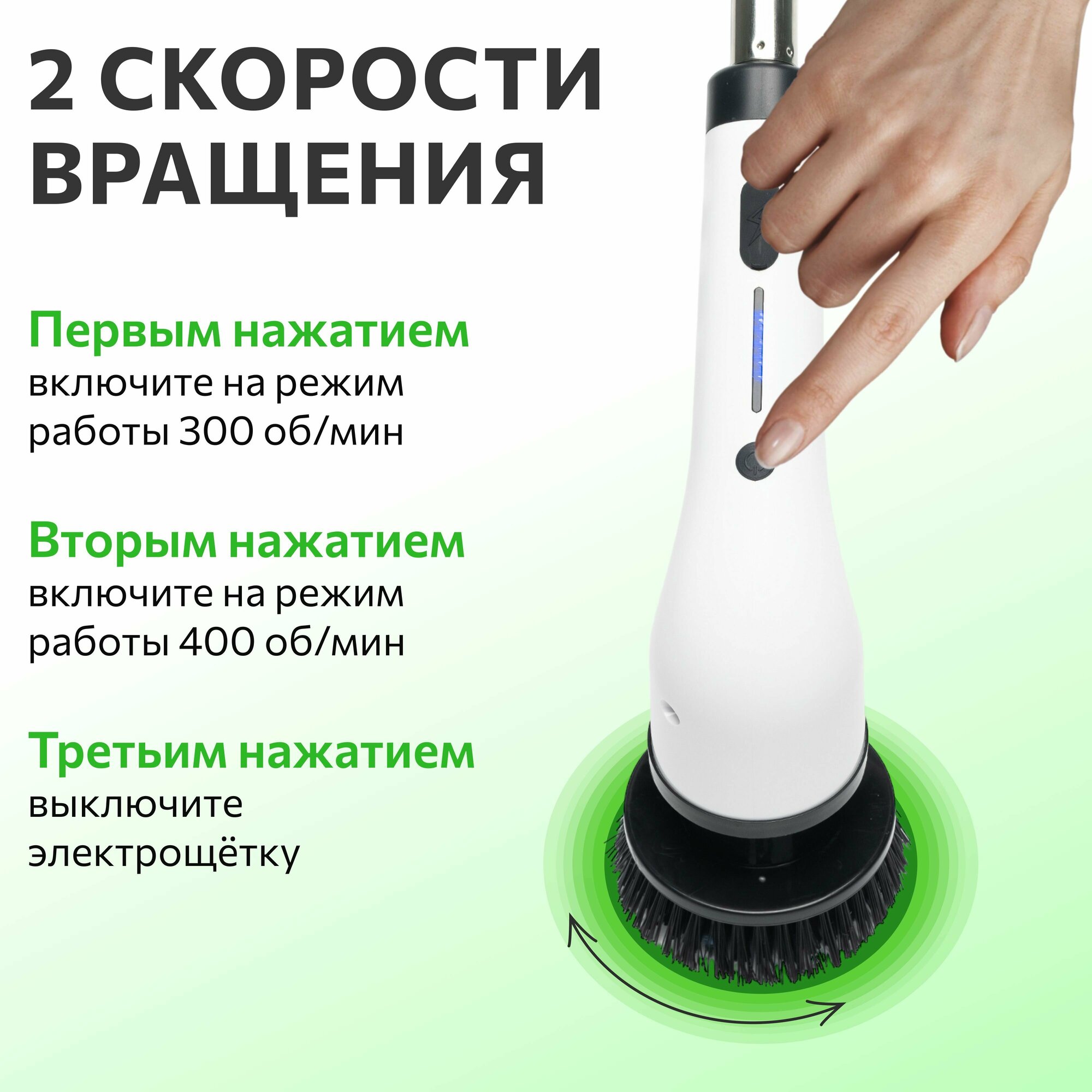 2 СКОРОСТИ ВРАЩЕНИЯ

Первым нажатием
включите на режим работы 300 об/мин

Вторым нажатием
включите на режим работы 400 об/мин

Третьим нажатием
выключите электрощётку