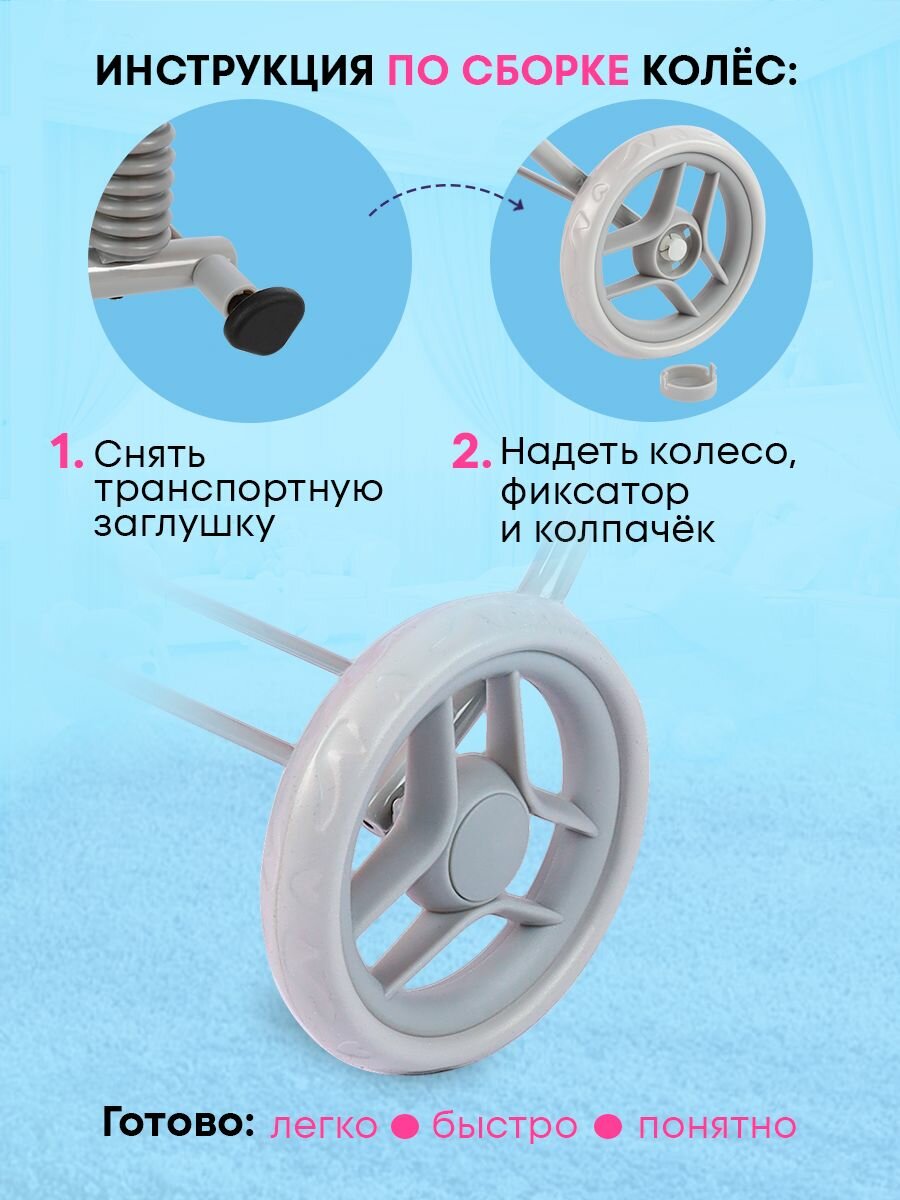 ИНСТРУКЦИЯ ПО СБОРКЕ КОЛЁС:

1. Снять транспортную заглушку

2. Надеть колесо, фиксатор и колпачёк

Готово: легко ● быстро ● понятно