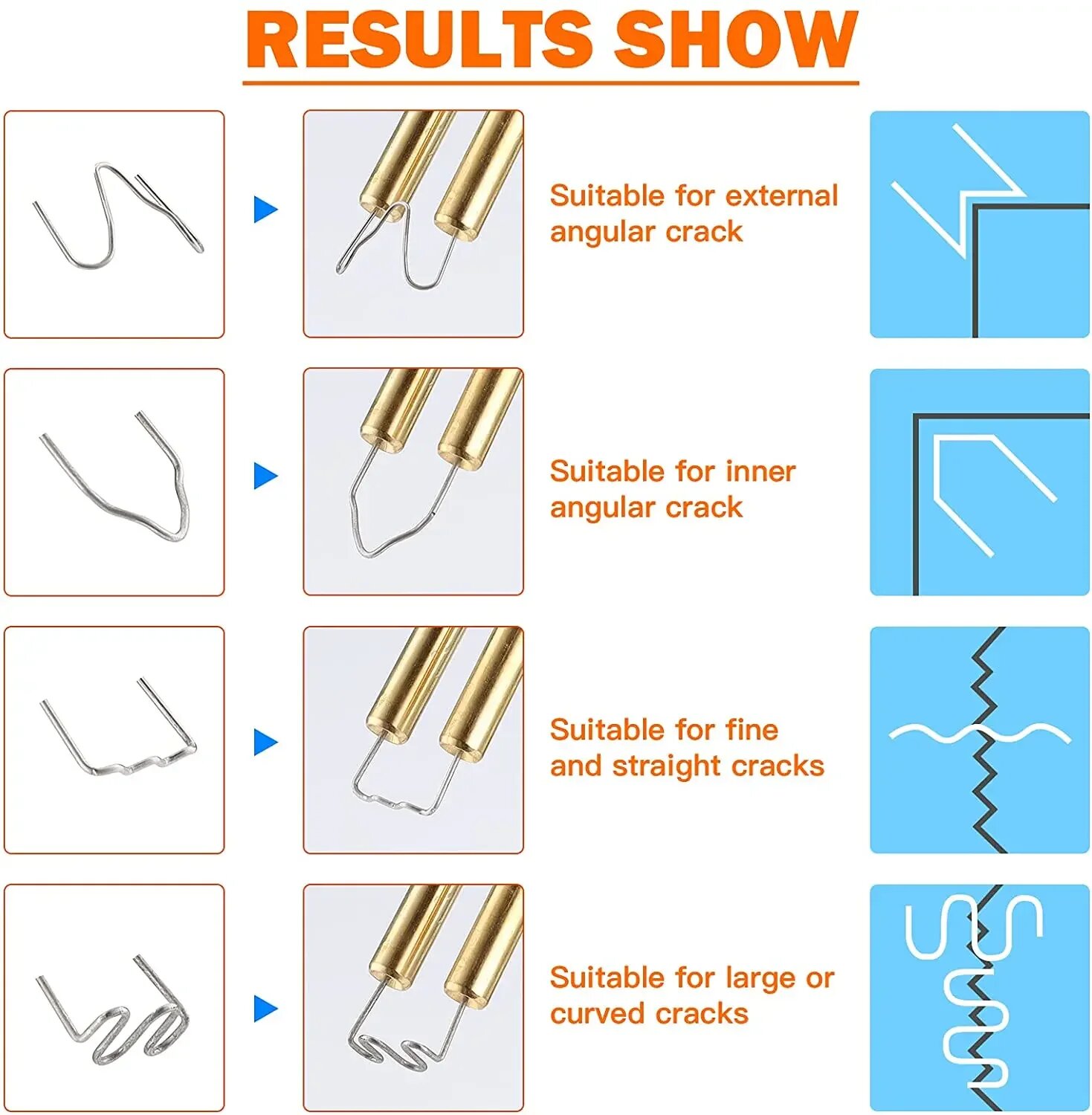 RESULTS SHOW

Suitable for external angular crack

Suitable for inner angular crack

Suitable for fine and straight cracks

Suitable for large or curved cracks