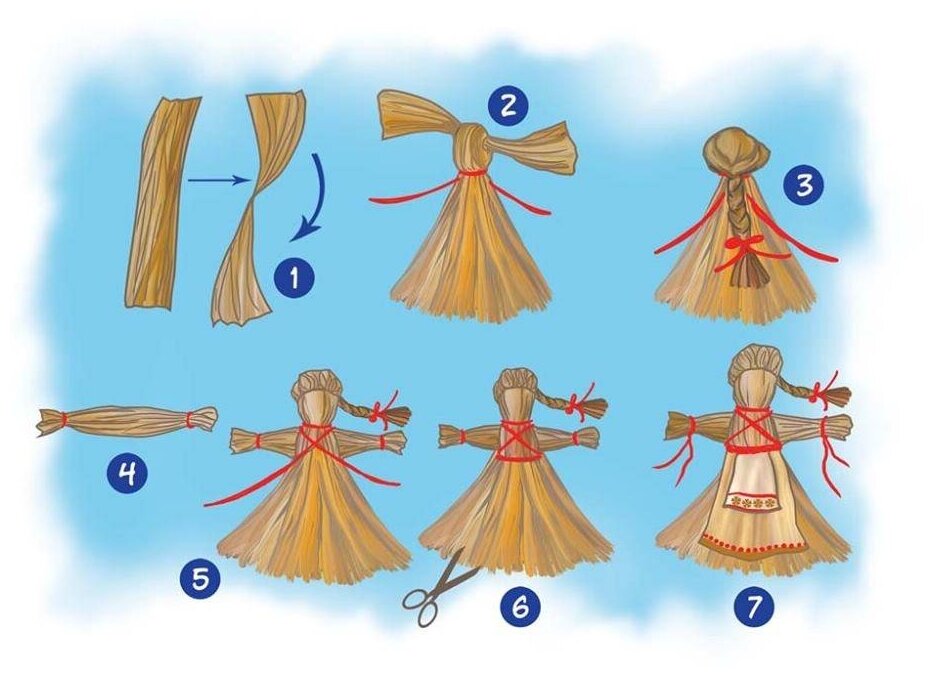 1
2
3
4
5
6
7