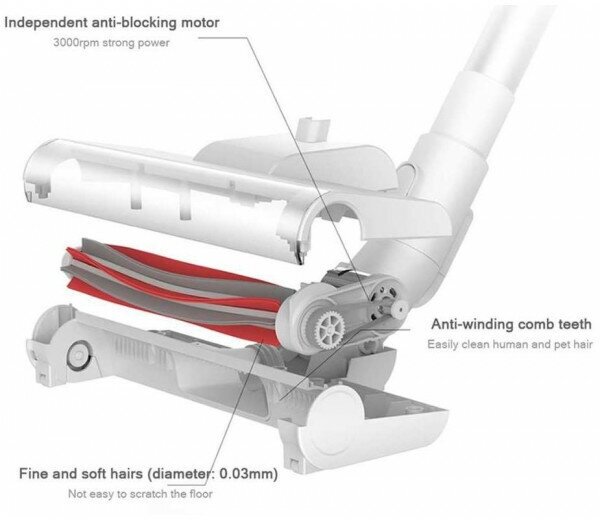 Independent anti-blocking motor

3000rpm strong power

Anti-winding comb teeth

Easily clean human and pet hair

Fine and soft hairs (diameter: 0.03mm)

Not easy to scratch the floor