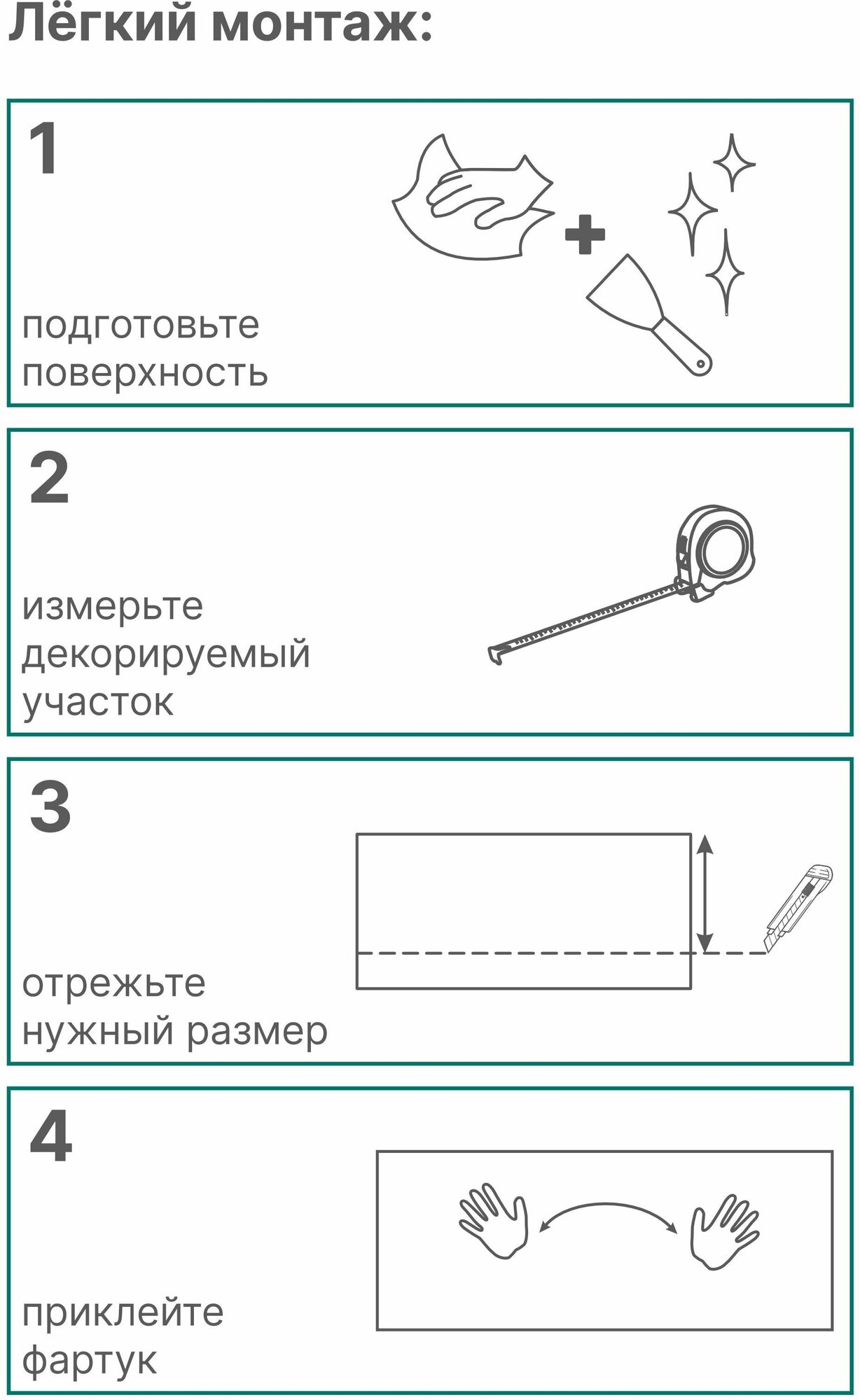 Лёгкий монтаж:

1

подготовьте поверхность

2

измерьте декорируемый участок

3

отрежьте нужный размер

4

приклейте фартук