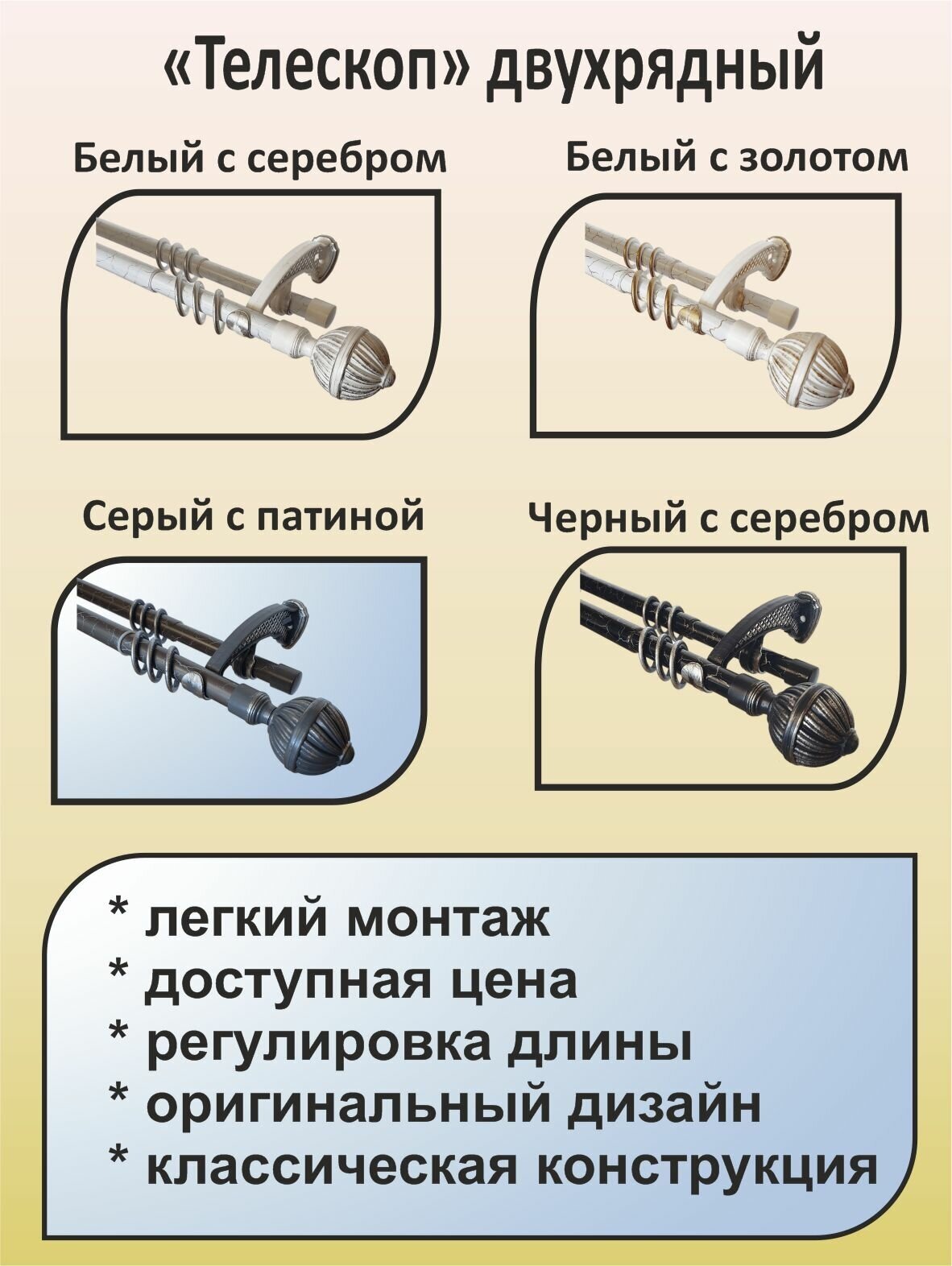 «Телескоп» двухрядный

Белый с серебром

Белый с золотом

Серый с патиной

Черный с серебром

* легкий монтаж
* доступная цена
* регулировка длины
* оригинальный дизайн
* классическая конструкция